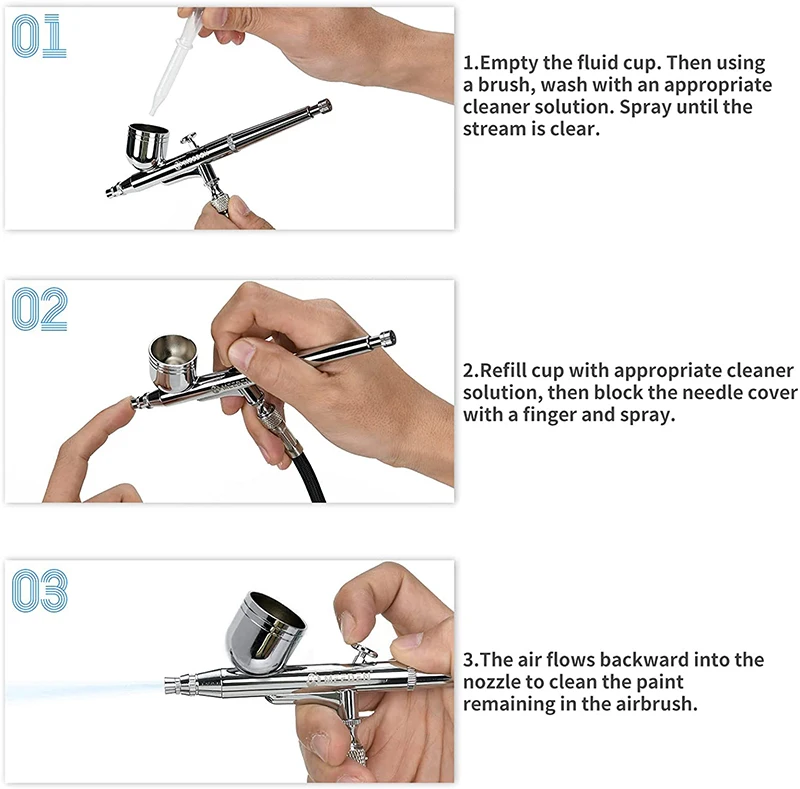 01

1.Empty the fluid cup. Then using a brush, wash with an appropriate cleaner solution. Spray until the stream is clear.

02

2.Refill cup with appropriate cleaner solution, then block the needle cover with a finger and spray.

03

3.The air flows backward into the nozzle to clean the paint remaining in the airbrush.