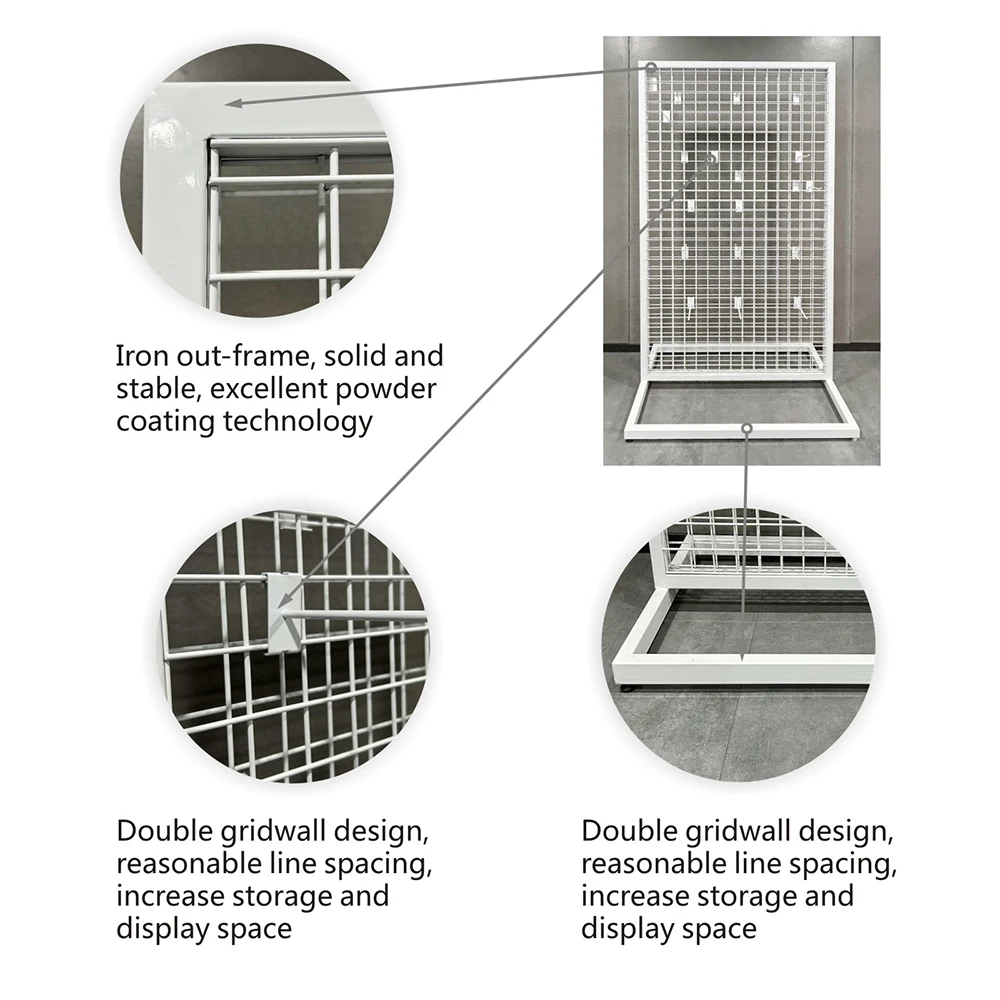 Iron out-frame, solid and stable, excellent powder coating technology

Double gridwall design, reasonable line spacing, increase storage and display space

Double gridwall design, reasonable line spacing, increase storage and display space