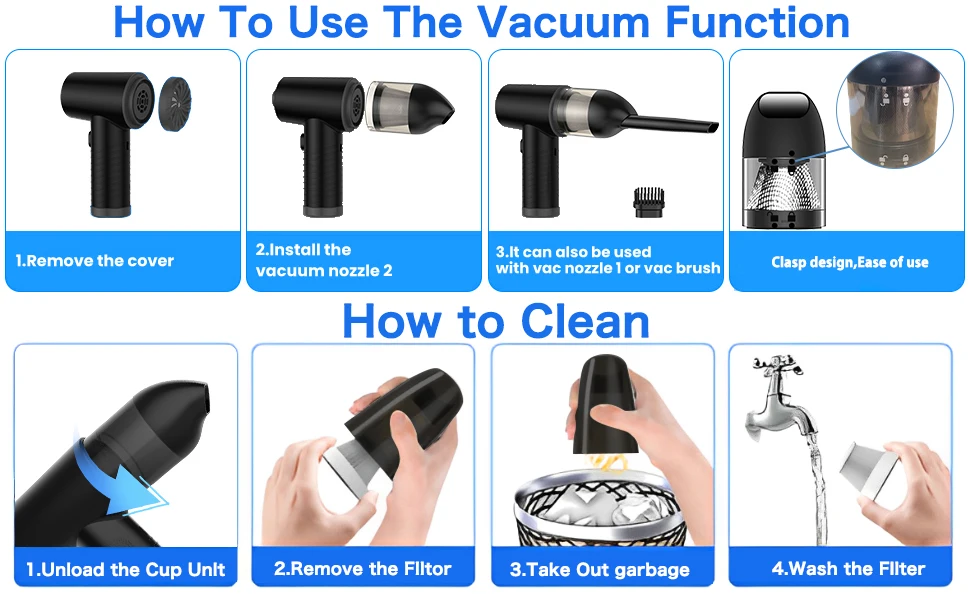 How To Use The Vacuum Function

1.Remove the cover

2.Install the vacuum nozzle 2

3.It can also be used with vac nozzle 1 or vac brush

Clasp design,Ease of use

How to Clean

1.Unload the Cup Unit

2.Remove the Filtor

3.Take Out garbage

4.Wash the Filter