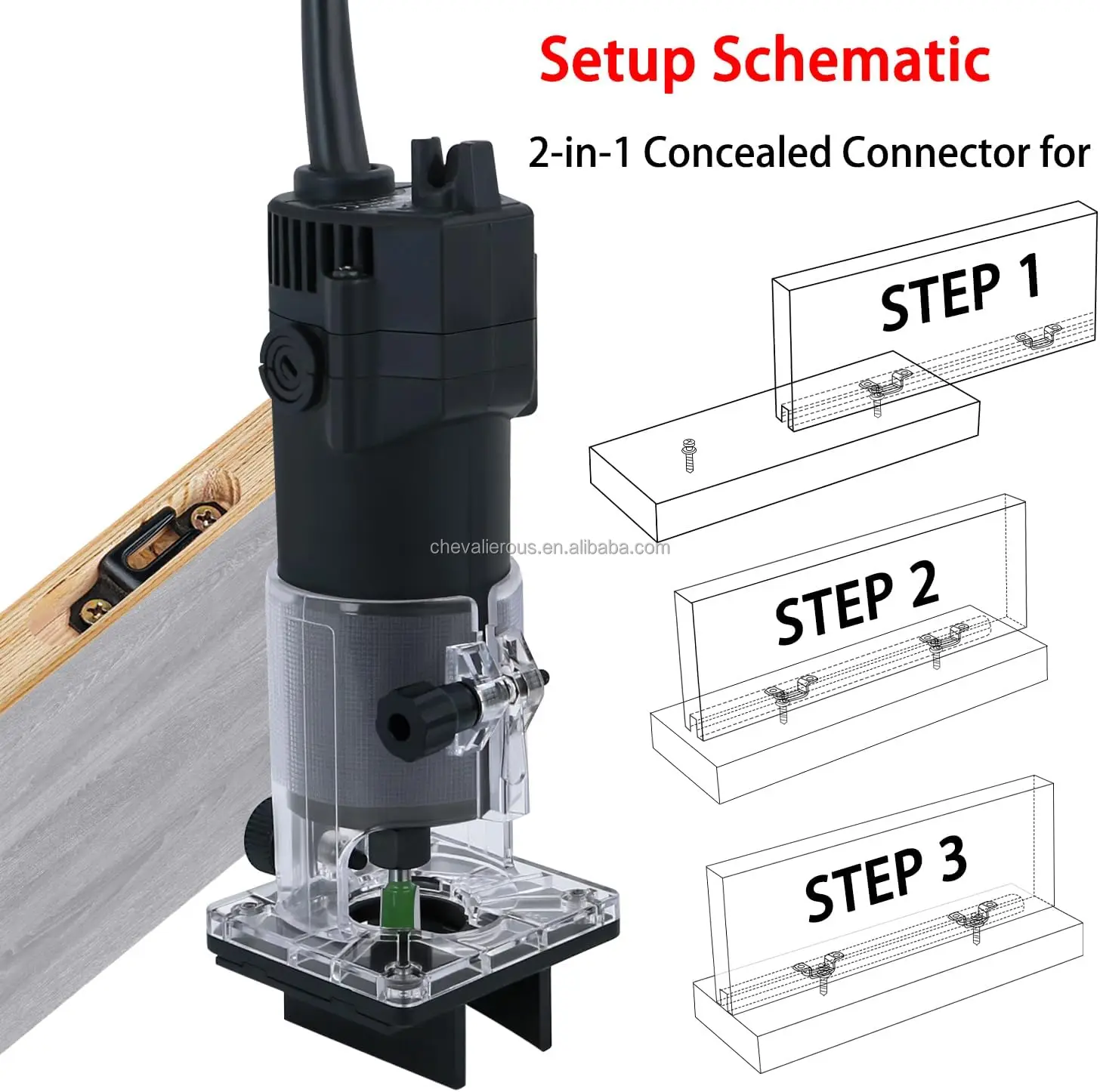 Setup Schematic

2-in-1 Concealed Connector for

STEP 1

chevalierous.en.alibaba.com

STEP 2

STEP 3