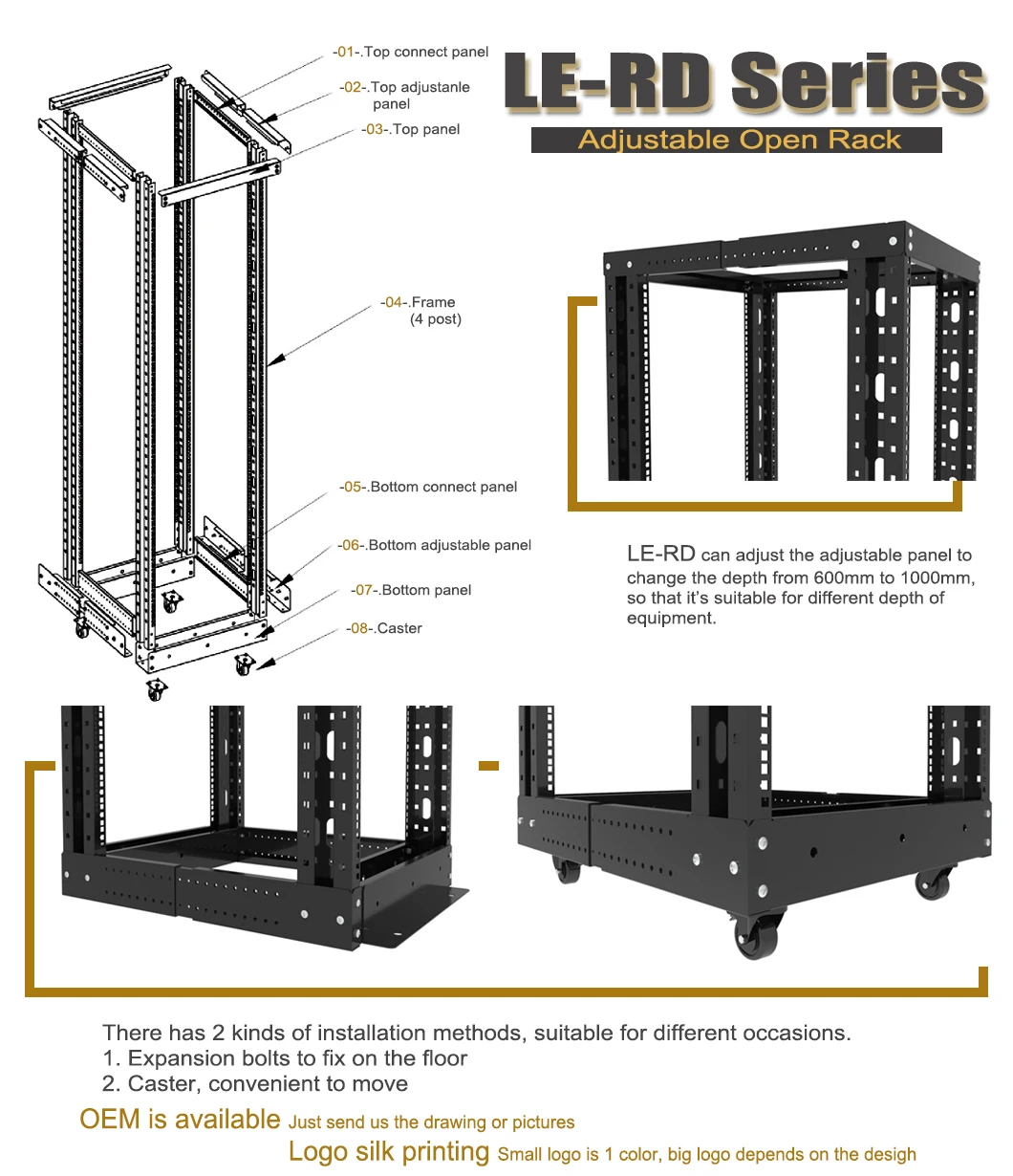 -01-.Top connect panel

-02-.Top adjustanle panel

-03-.Top panel

-04-.Frame (4 post)

-05-.Bottom connect panel

-06-.Bottom adjustable panel

-07-.Bottom panel

-08-.Caster

LE-RD Series

Adjustable Open Rack

LE-RD can adjust the adjustable panel to change the depth from 600mm to 1000mm, so that it's suitable for different depth of equipment.

There has 2 kinds of installation methods, suitable for different occasions.
1. Expansion bolts to fix on the floor
2. Caster, convenient to move

OEM is available Just send us the drawing or pictures

Logo silk printing Small logo is 1 color, big logo depends on the desigh