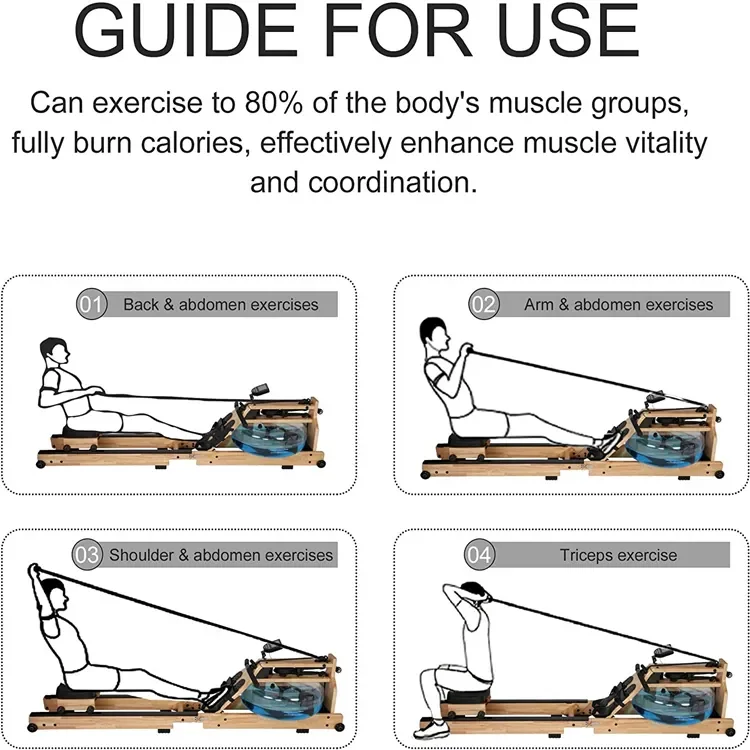 GUIDE FOR USE

Can exercise to 80% of the body's muscle groups, fully burn calories, effectively enhance muscle vitality and coordination.

01 Back & abdomen exercises

02 Arm & abdomen exercises

03 Shoulder & abdomen exercises

04 Triceps exercise