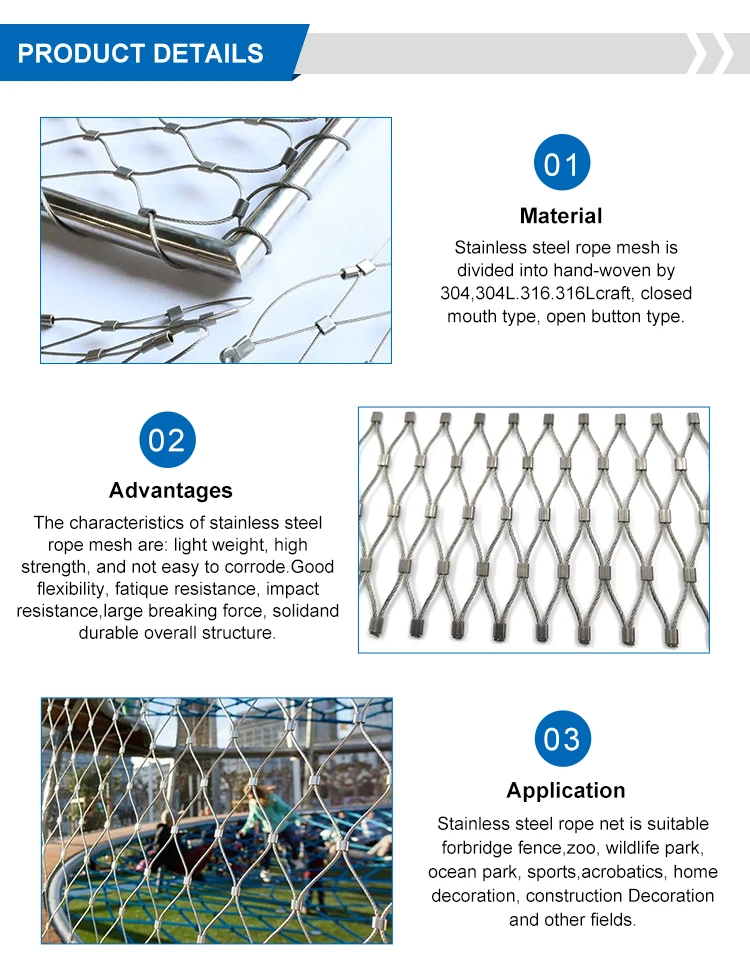 PRODUCT DETAILS

01

Material

Stainless steel rope mesh is divided into hand-woven by 304,304L.316.316Lcraft, closed mouth type, open button type.

02

Advantages

The characteristics of stainless steel rope mesh are: light weight, high strength, and not easy to corrode.Good flexibility, fatique resistance, impact resistance,large breaking force, solidand durable overall structure.

03

Application

Stainless steel rope net is suitable forbridge fence,zoo, wildlife park, ocean park, sports,acrobatics, home decoration, construction Decoration and other fields.