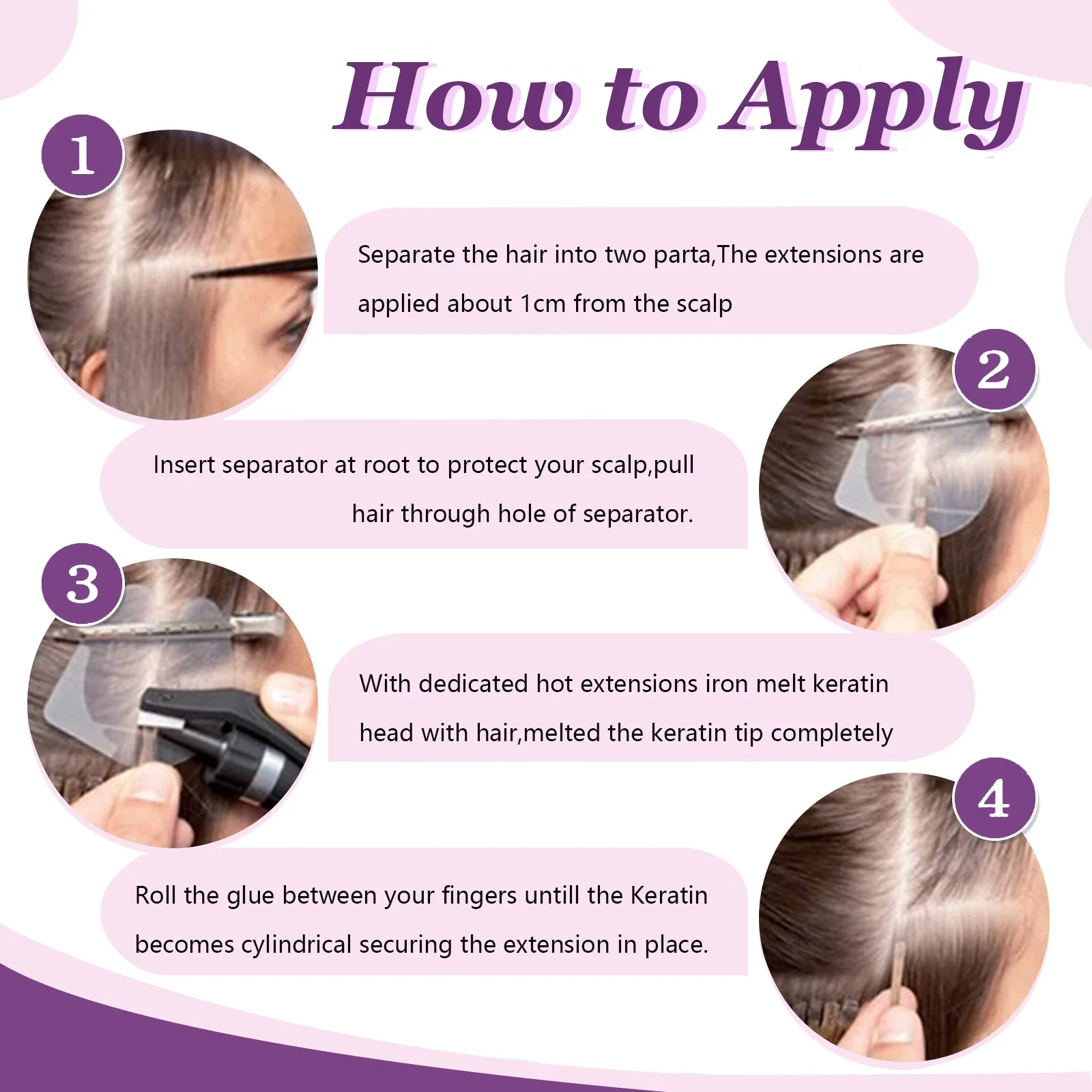 How to Apply

1

Separate the hair into two parta,The extensions are applied about 1cm from the scalp

2

Insert separator at root to protect your scalp,pull hair through hole of separator.

3

With dedicated hot extensions iron melt keratin head with hair,melted the keratin tip completely

4

Roll the glue between your fingers untill the Keratin becomes cylindrical securing the extension in place.