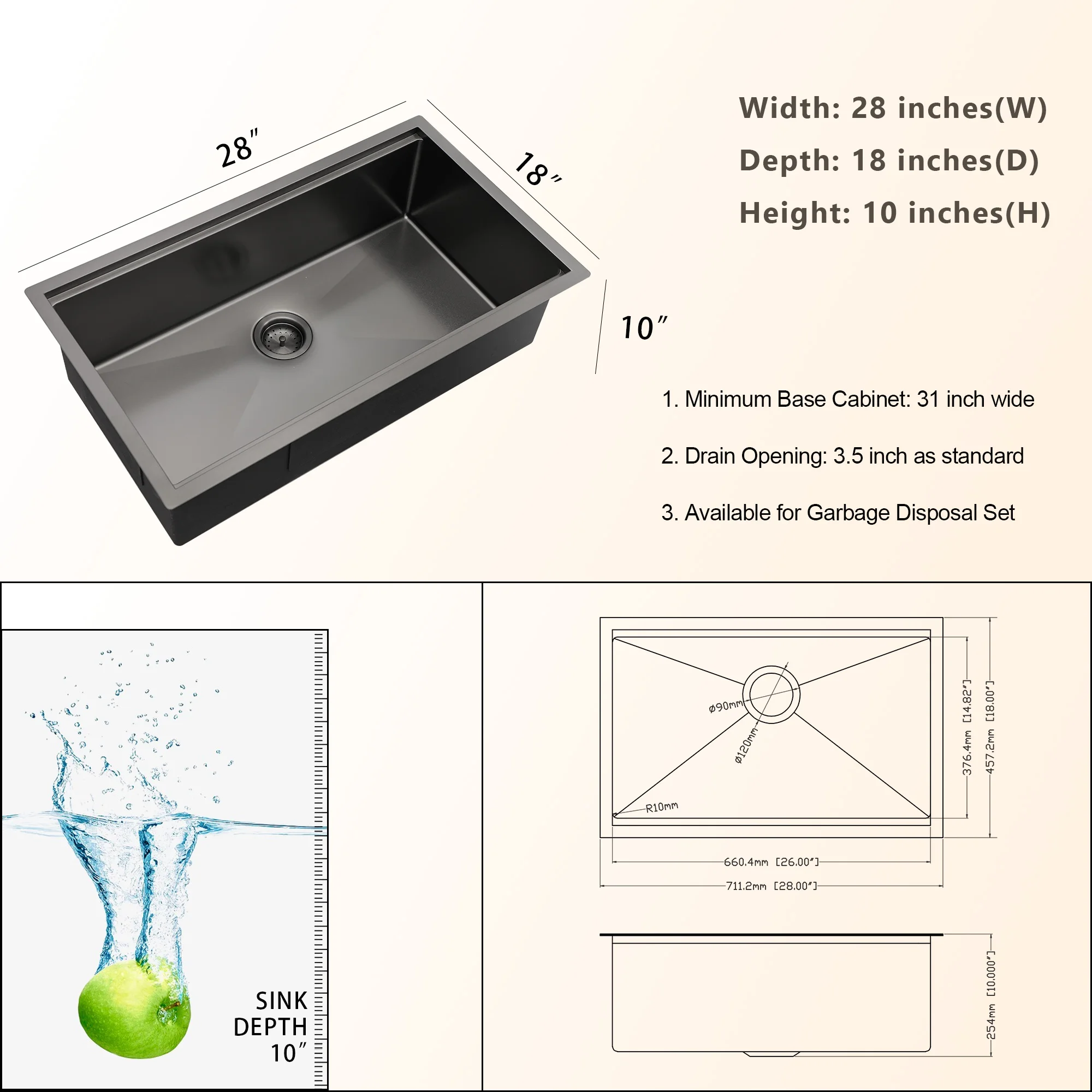 28″

18″

10″

Width: 28 inches(W)

Depth: 18 inches(D)

Height: 10 inches(H)

1. Minimum Base Cabinet: 31 inch wide

2. Drain Opening: 3.5 inch as standard

3. Available for Garbage Disposal Set

SINK DEPTH 10″

ø90mm

ø120mm

R10mm

376.4mm [14.82″]

457.2mm [18.00″]

660.4mm [26.00″]

711.2mm [28.00″]

254mm [10.000″]