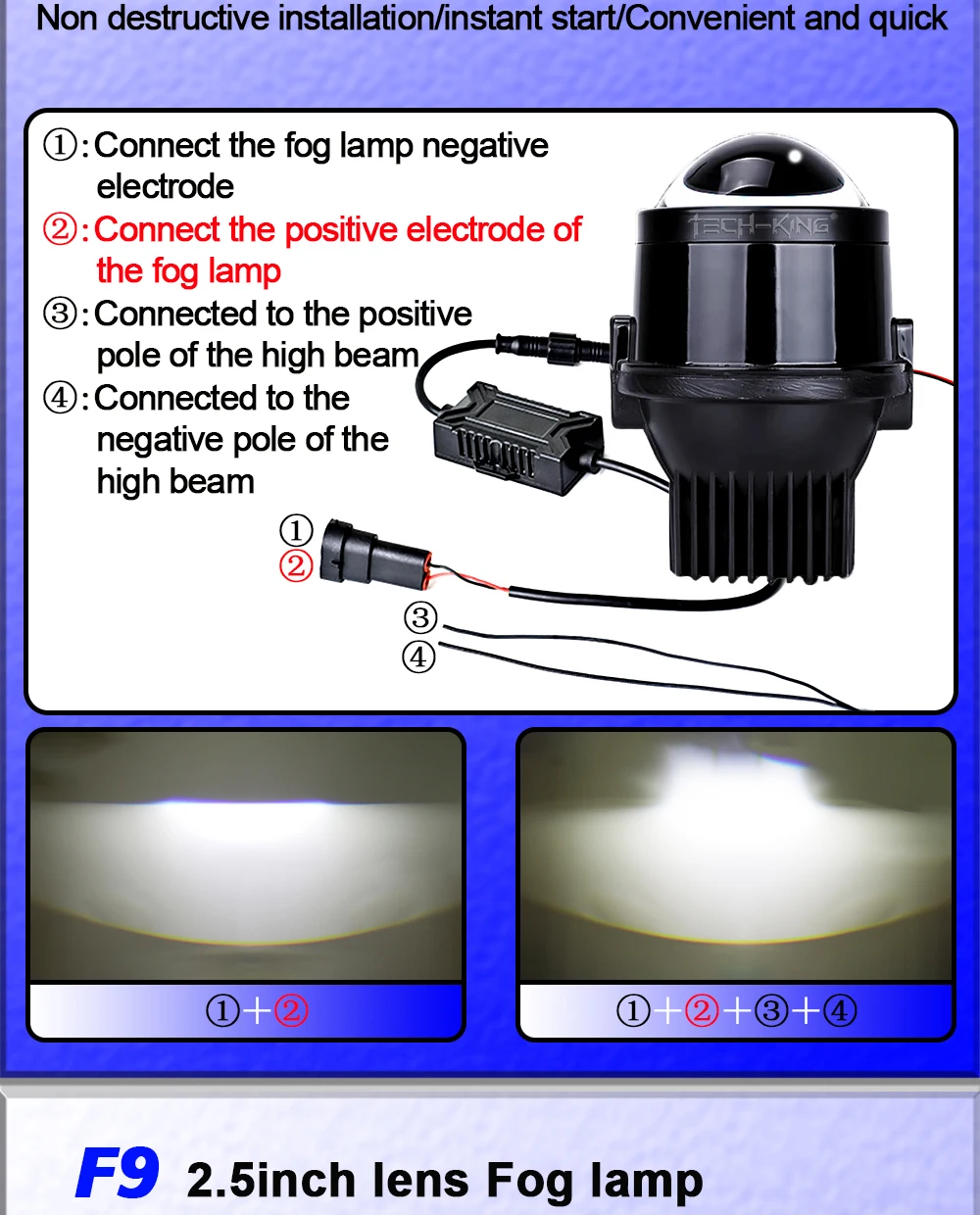 Non destructive installation/instant start/Convenient and quick

①:Connect the fog lamp negative electrode

②:Connect the positive electrode of the fog lamp

③:Connected to the positive pole of the high beam

④:Connected to the negative pole of the high beam

TECH-KING

①

②

③

④

①+②

①+②+③+④

F9 2.5inch lens Fog lamp