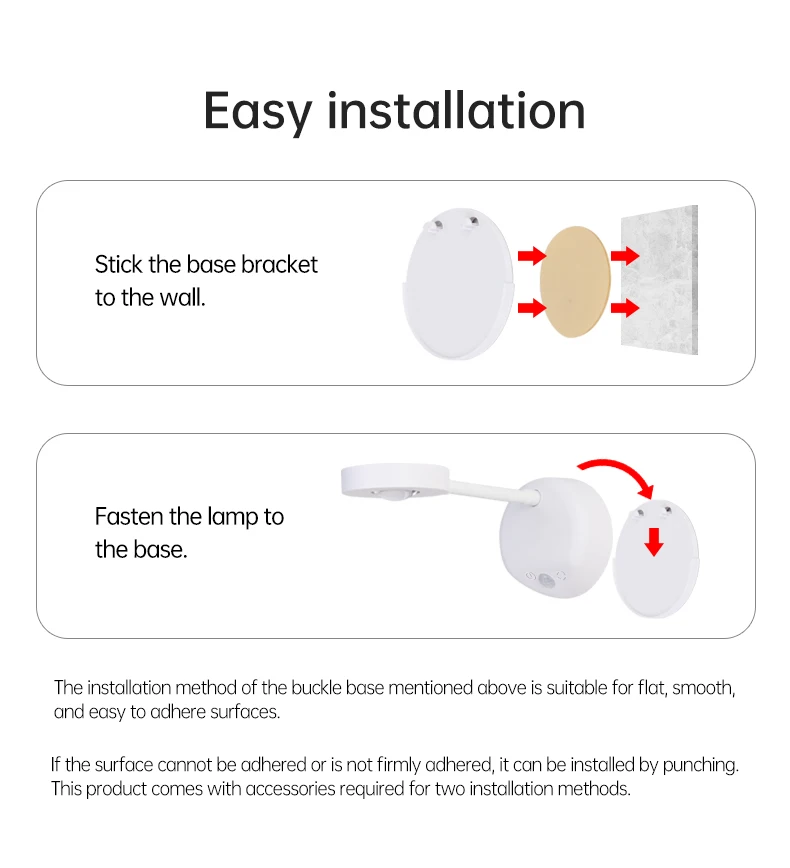 Easy installation

Stick the base bracket to the wall.

Fasten the lamp to the base.

The installation method of the buckle base mentioned above is suitable for flat, smooth, and easy to adhere surfaces.

If the surface cannot be adhered or is not firmly adhered, it can be installed by punching. This product comes with accessories required for two installation methods.