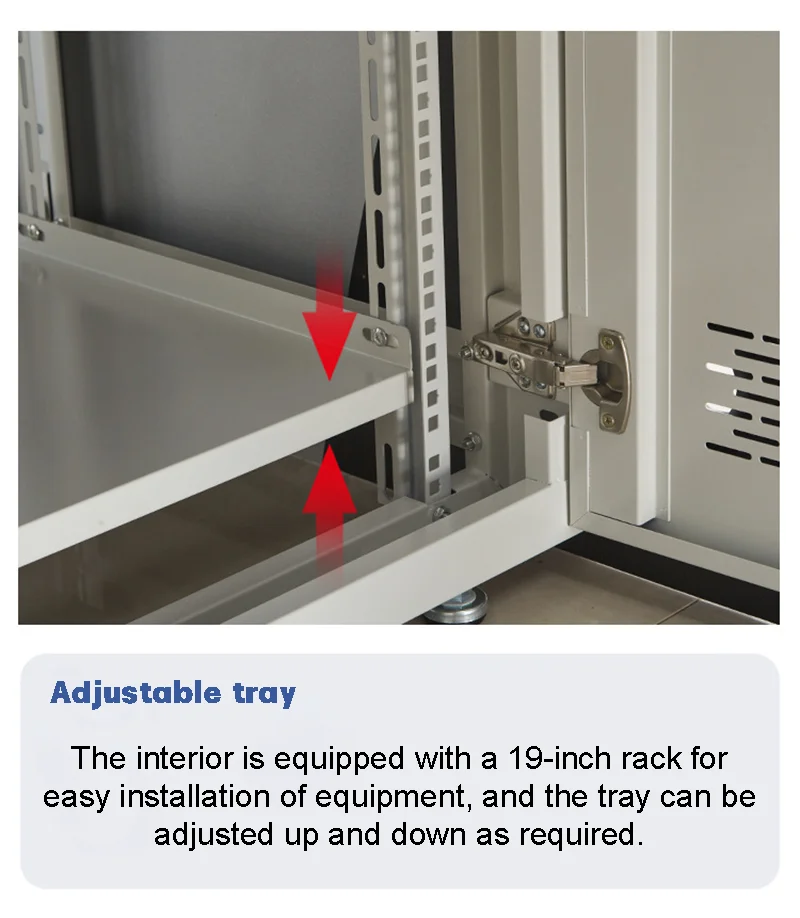 Adjustable tray

The interior is equipped with a 19-inch rack for easy installation of equipment, and the tray can be adjusted up and down as required.