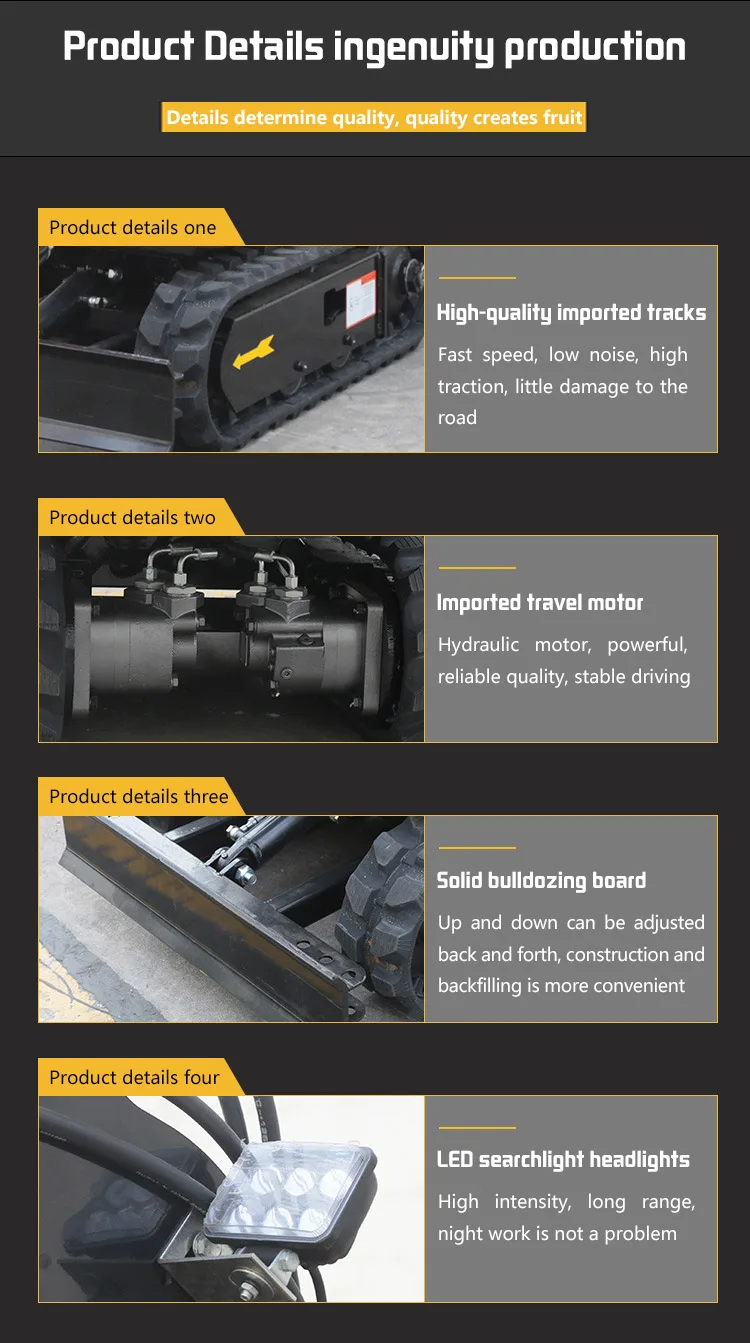 Product Details ingenuity production

Details determine quality, quality creates fruit

Product details one

High-quality imported tracks

Fast speed, low noise, high traction, little damage to the road

Product details two

Imported travel motor

Hydraulic motor, powerful, reliable quality, stable driving

Product details three

Solid bulldozing board

Up and down can be adjusted back and forth, construction and backfilling is more convenient

Product details four

LED searchlight headlights

High intensity, long range, night work is not a problem