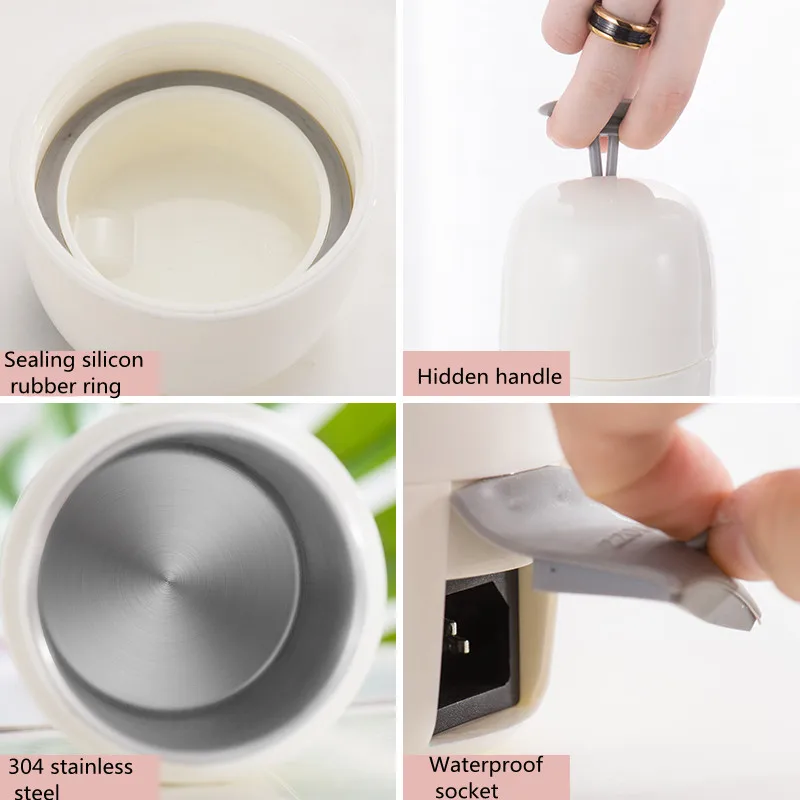 Sealing silicon rubber ring

Hidden handle

304 stainless steel

Waterproof socket