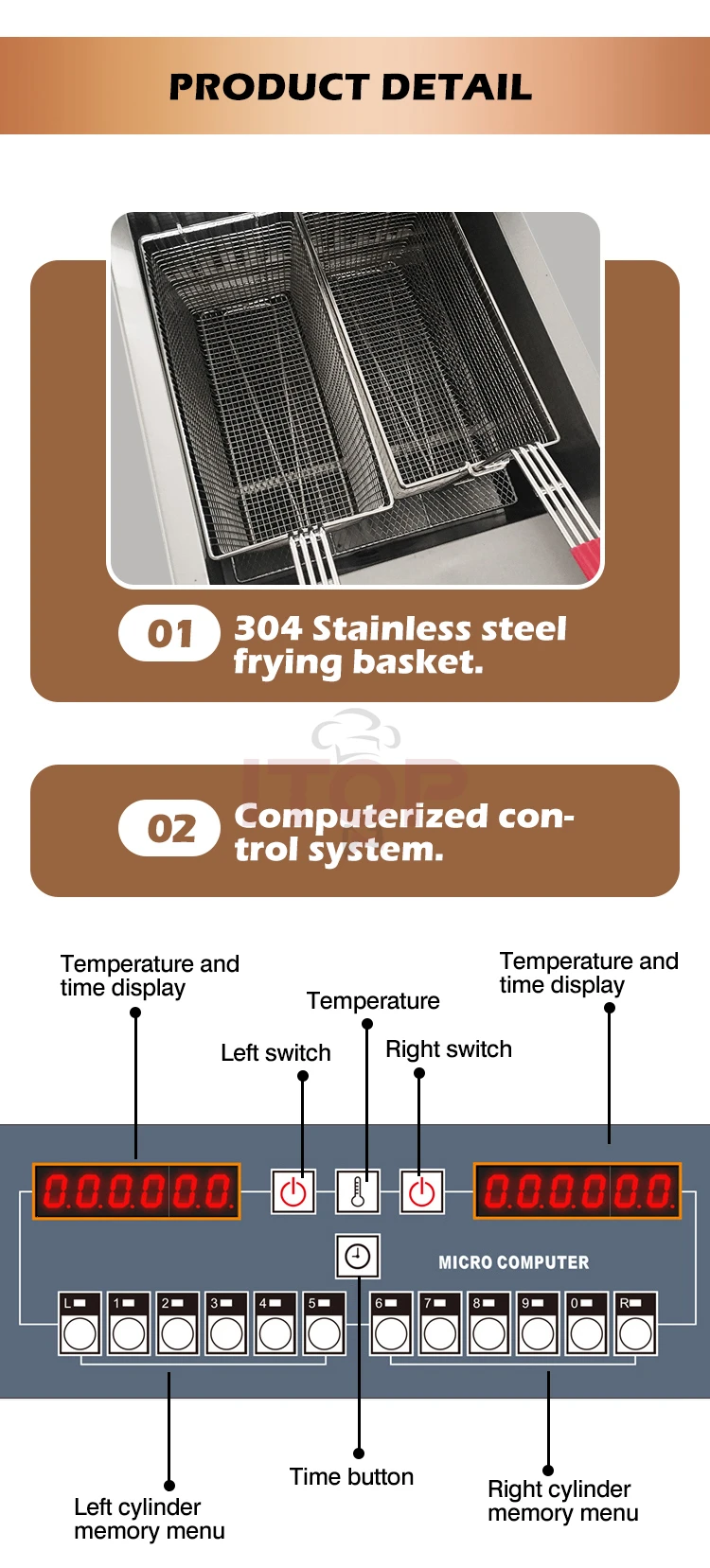 PRODUCT DETAIL

01 304 Stainless steel frying basket.

ITOP

02 Computerized control system.

Temperature and time display

Temperature

Temperature and time display

Left switch

Right switch

0.0.0.0.0.0.

0.0.0.0.0.0.

MICRO COMPUTER

L 1 2 3 4 5 6 7 8 9 0 R

Left cylinder memory menu

Time button

Right cylinder memory menu