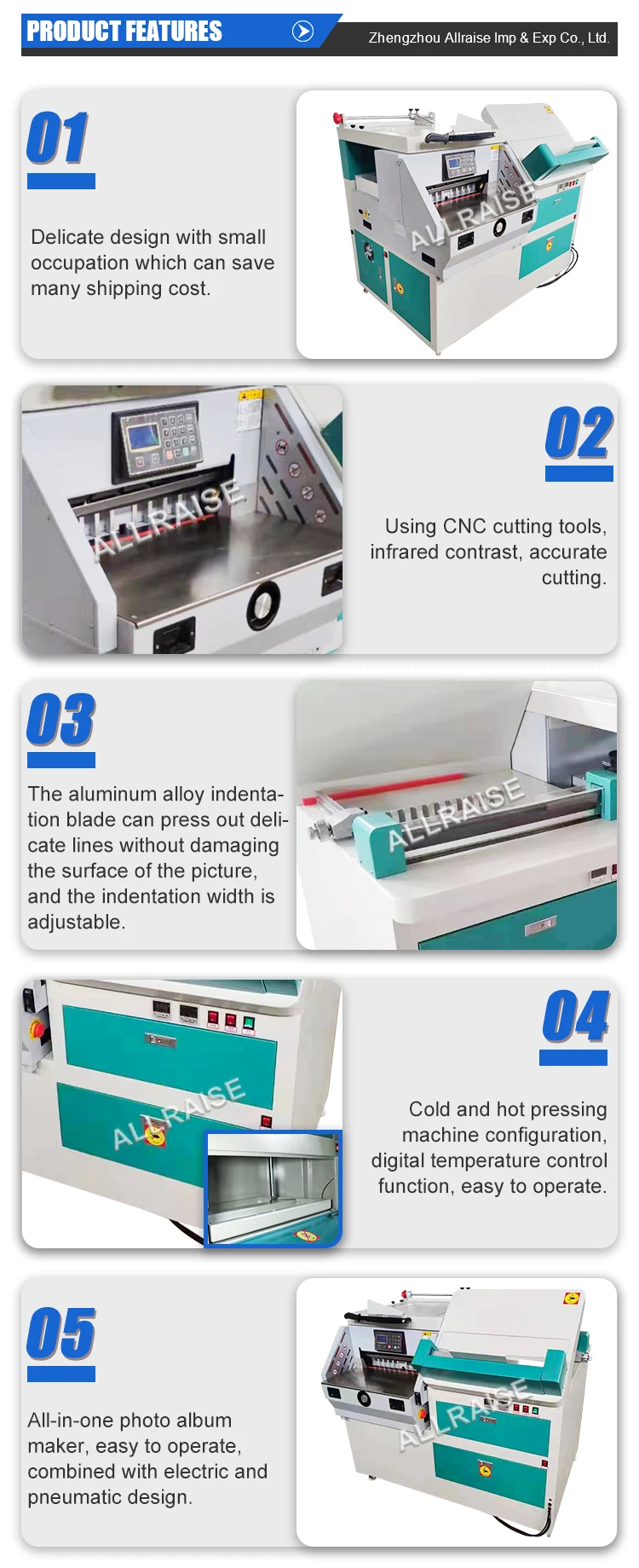 PRODUCT FEATURES

Zhengzhou Allraise Imp & Exp Co., Ltd.

01

Delicate design with small occupation which can save many shipping cost.

ALLRAISE

ALLRAISE

02

Using CNC cutting tools, infrared contrast, accurate cutting.

03

The aluminum alloy indentation blade can press out delicate lines without damaging the surface of the picture, and the indentation width is adjustable.

ALLRAISE

ALLRAISE

04

Cold and hot pressing machine configuration, digital temperature control function, easy to operate.

05

All-in-one photo album maker, easy to operate, combined with electric and pneumatic design.

ALLRAISE