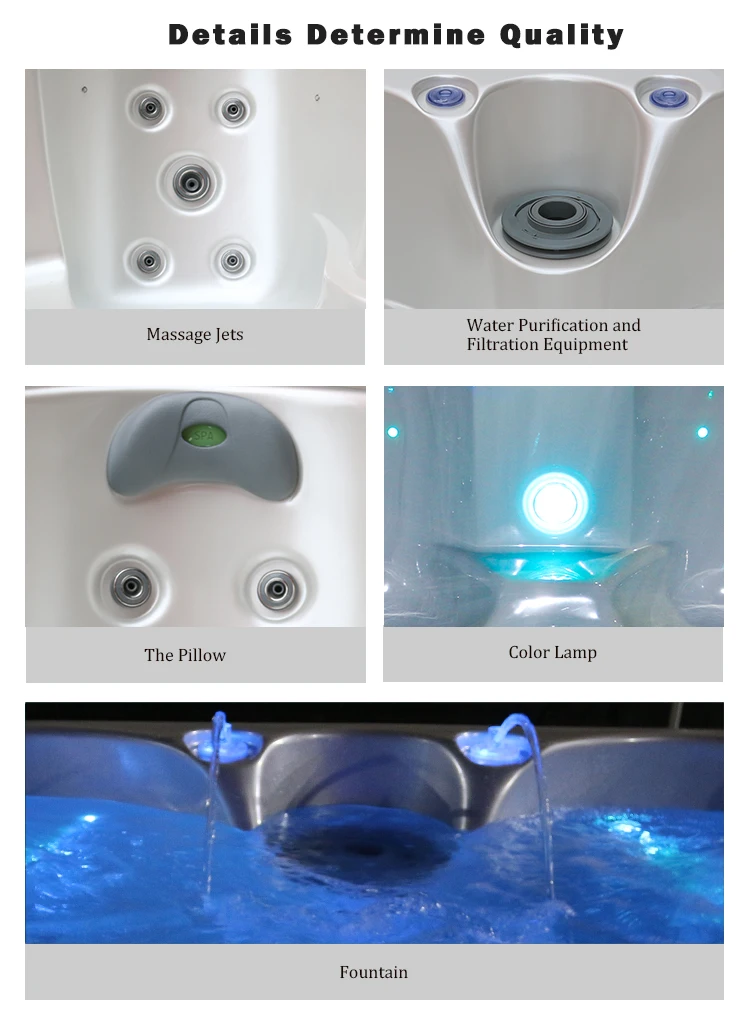 Details Determine Quality

Massage Jets

Water Purification and Filtration Equipment

The Pillow

Color Lamp

Fountain