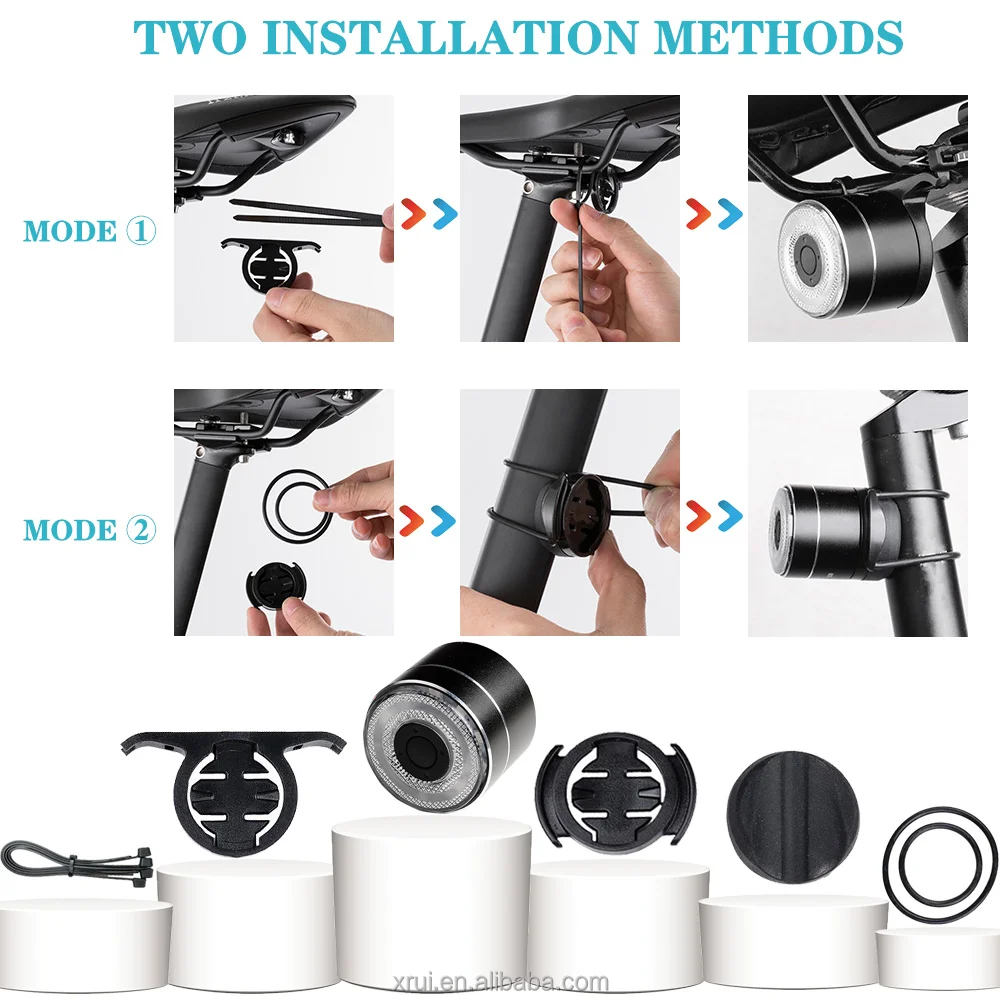 TWO INSTALLATION METHODS

MODE ①

MODE ②

xrui.en.alibaba.com