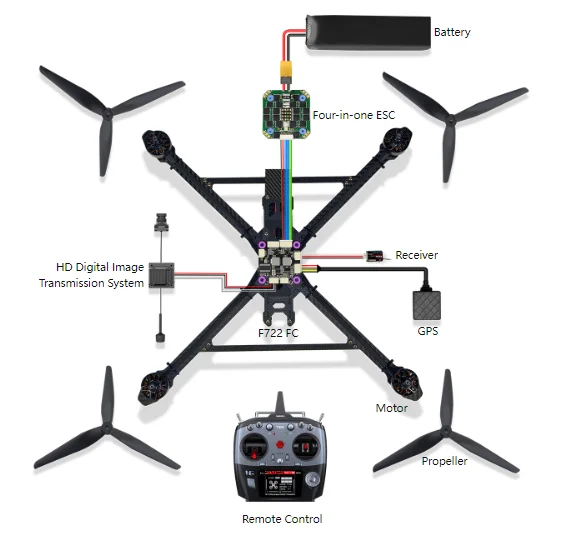 Battery

Four-in-one ESC

Receiver

HD Digital Image Transmission System

F722 FC

GPS

Motor

Propeller

Remote Control