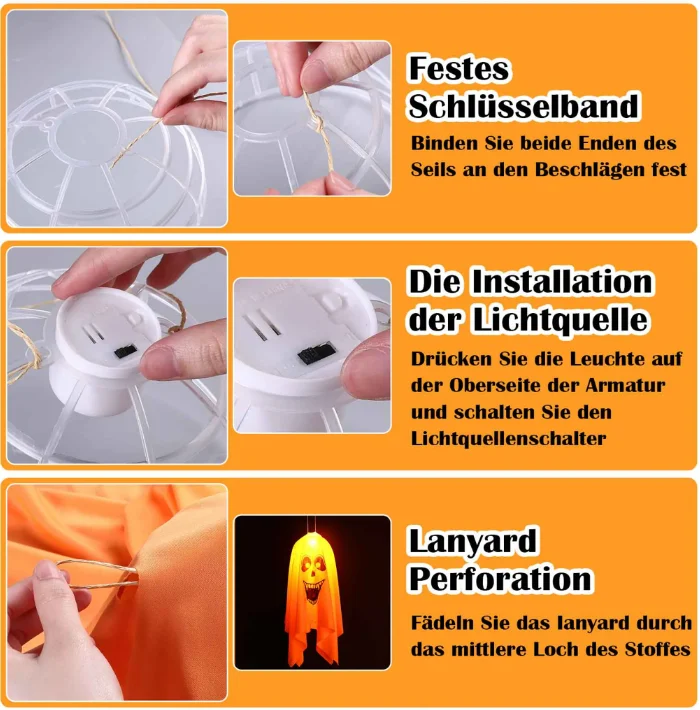 Festes Schlüsselband

Binden Sie beide Enden des Seils an den Beschlägen fest

Die Installation der Lichtquelle

Drücken Sie die Leuchte auf der Oberseite der Armatur und schalten Sie den Lichtquellenschalter

Lanyard Perforation

Fädeln Sie das lanyard durch das mittlere Loch des Stoffes