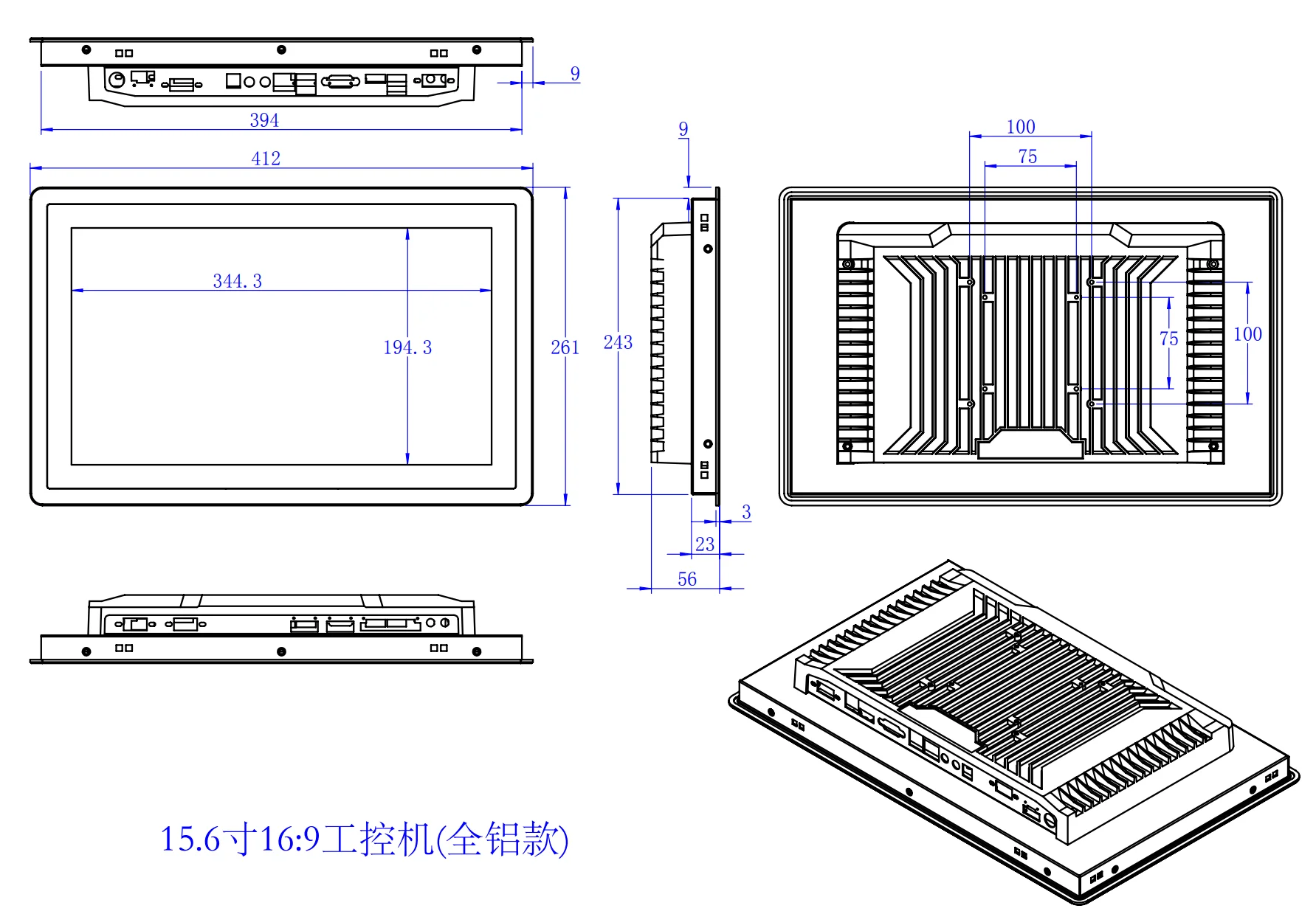 9

394

412

344.3

194.3

261

9

243

3

23

56

100

75

75

100

15.6寸16:9工控机(全铝款)