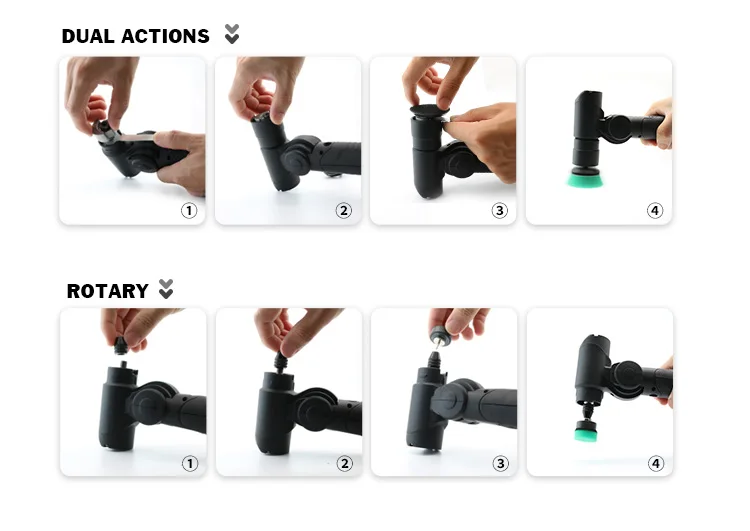 DUAL ACTIONS

①

②

③

④

ROTARY

①

②

③

④