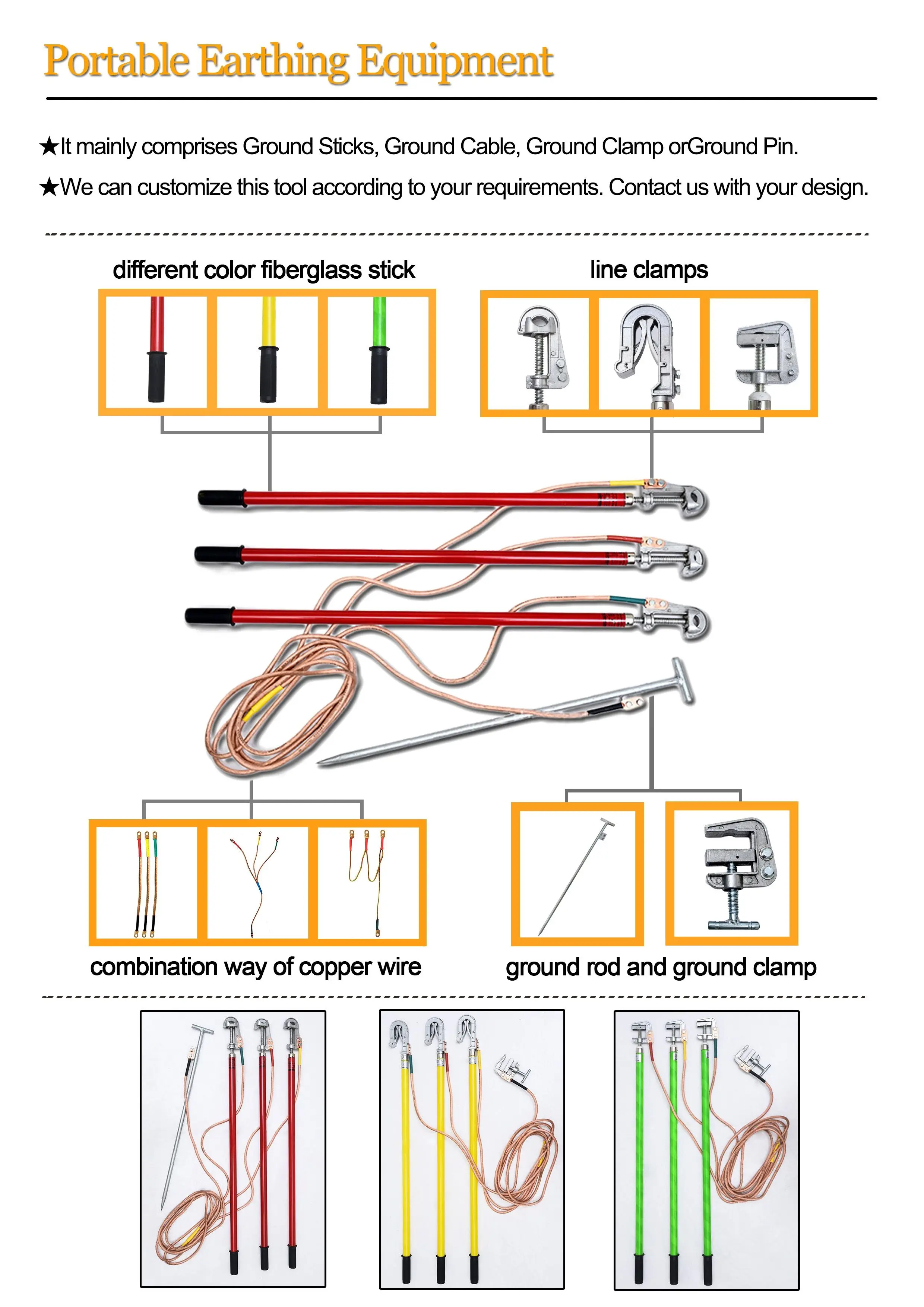 Portable Earthing Equipment

★It mainly comprises Ground Sticks, Ground Cable, Ground Clamp orGround Pin.

★We can customize this tool according to your requirements. Contact us with your design.

different color fiberglass stick

line clamps

combination way of copper wire

ground rod and ground clamp