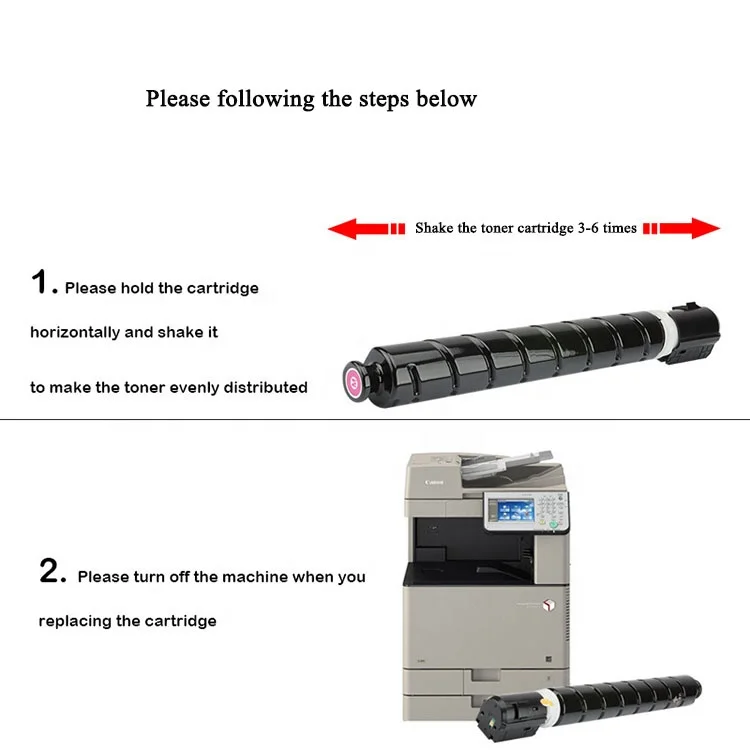 Please following the steps below

Shake the toner cartridge 3-6 times

1. Please hold the cartridge horizontally and shake it to make the toner evenly distributed

Canon

2. Please turn off the machine when you replacing the cartridge