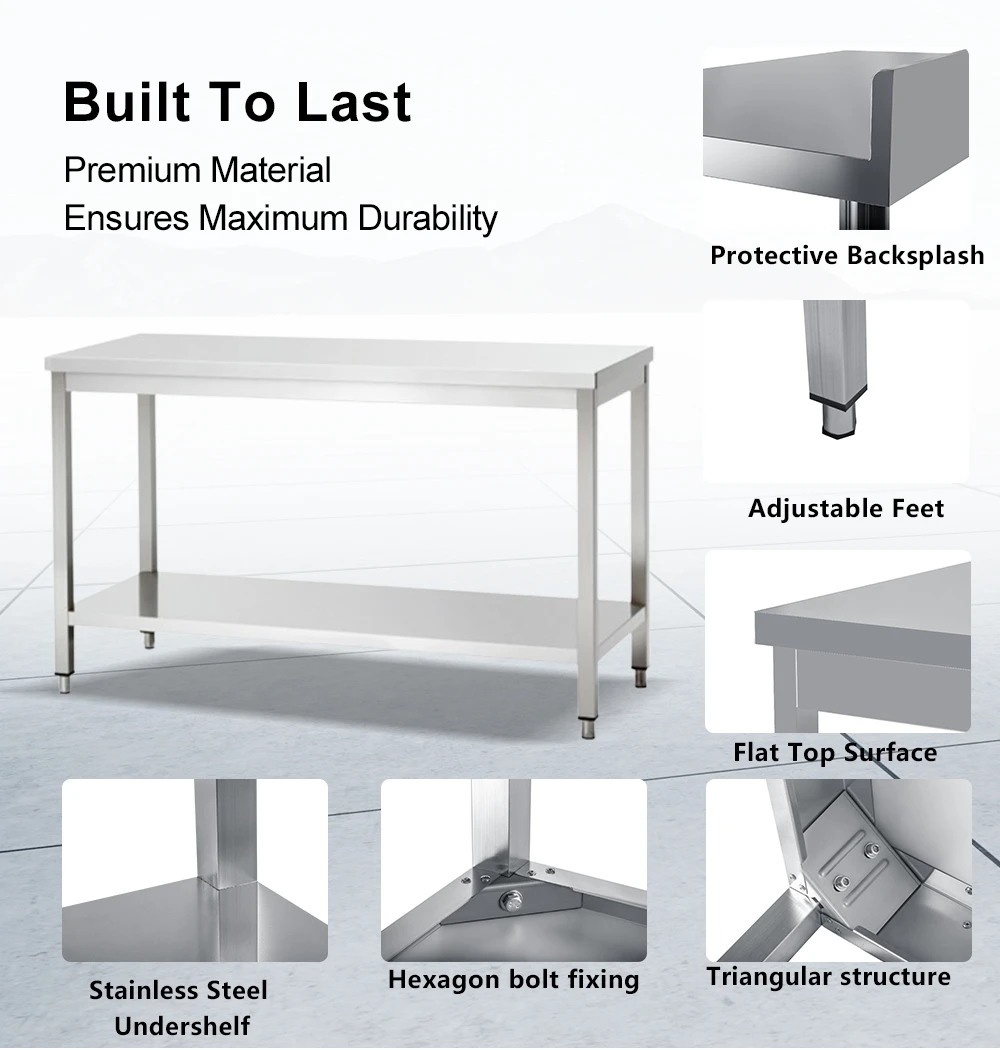 Built To Last
Premium Material
Ensures Maximum Durability

Protective Backsplash

Adjustable Feet

Flat Top Surface

Stainless Steel Undershelf

Hexagon bolt fixing

Triangular structure