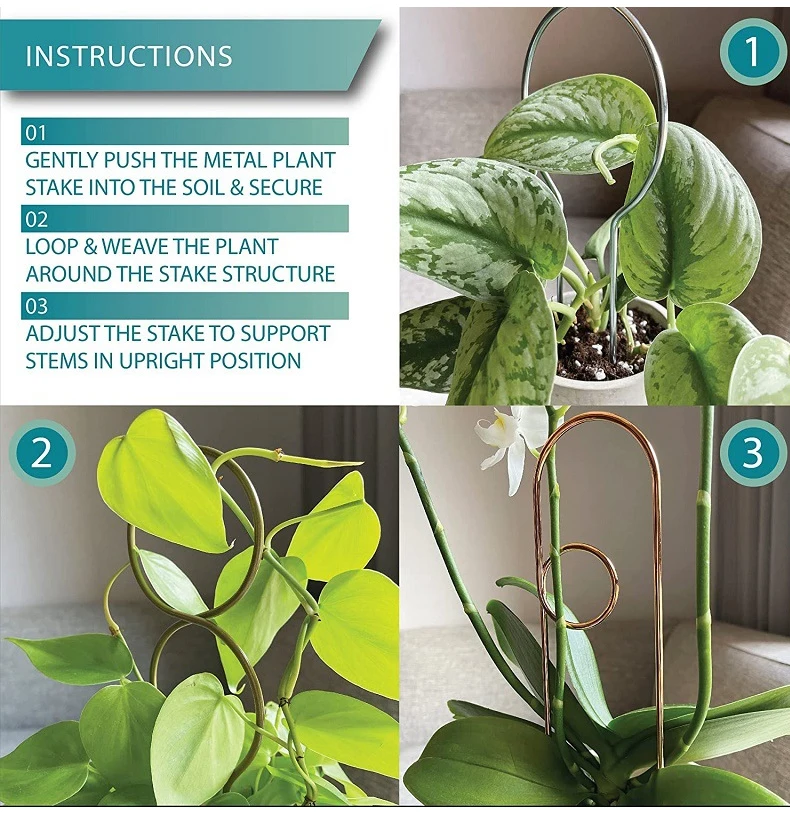 INSTRUCTIONS

01
GENTLY PUSH THE METAL PLANT STAKE INTO THE SOIL & SECURE

02
LOOP & WEAVE THE PLANT AROUND THE STAKE STRUCTURE

03
ADJUST THE STAKE TO SUPPORT STEMS IN UPRIGHT POSITION

1

2

3