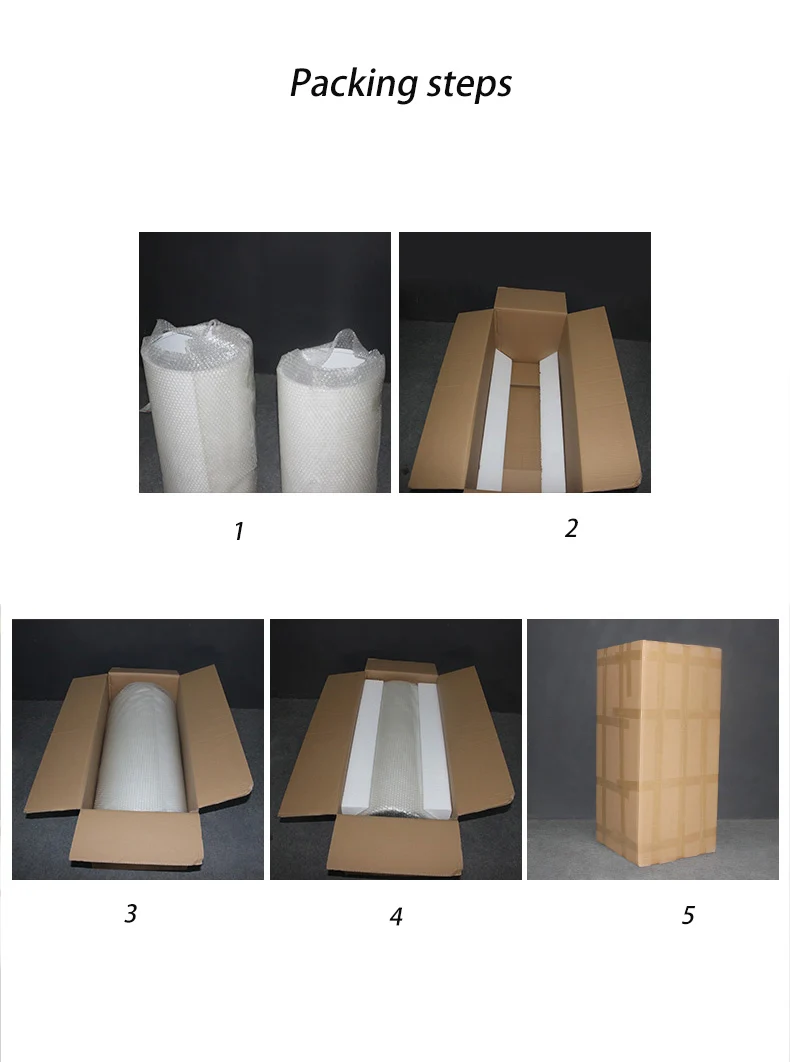 Packing steps

1

2

3

4

5