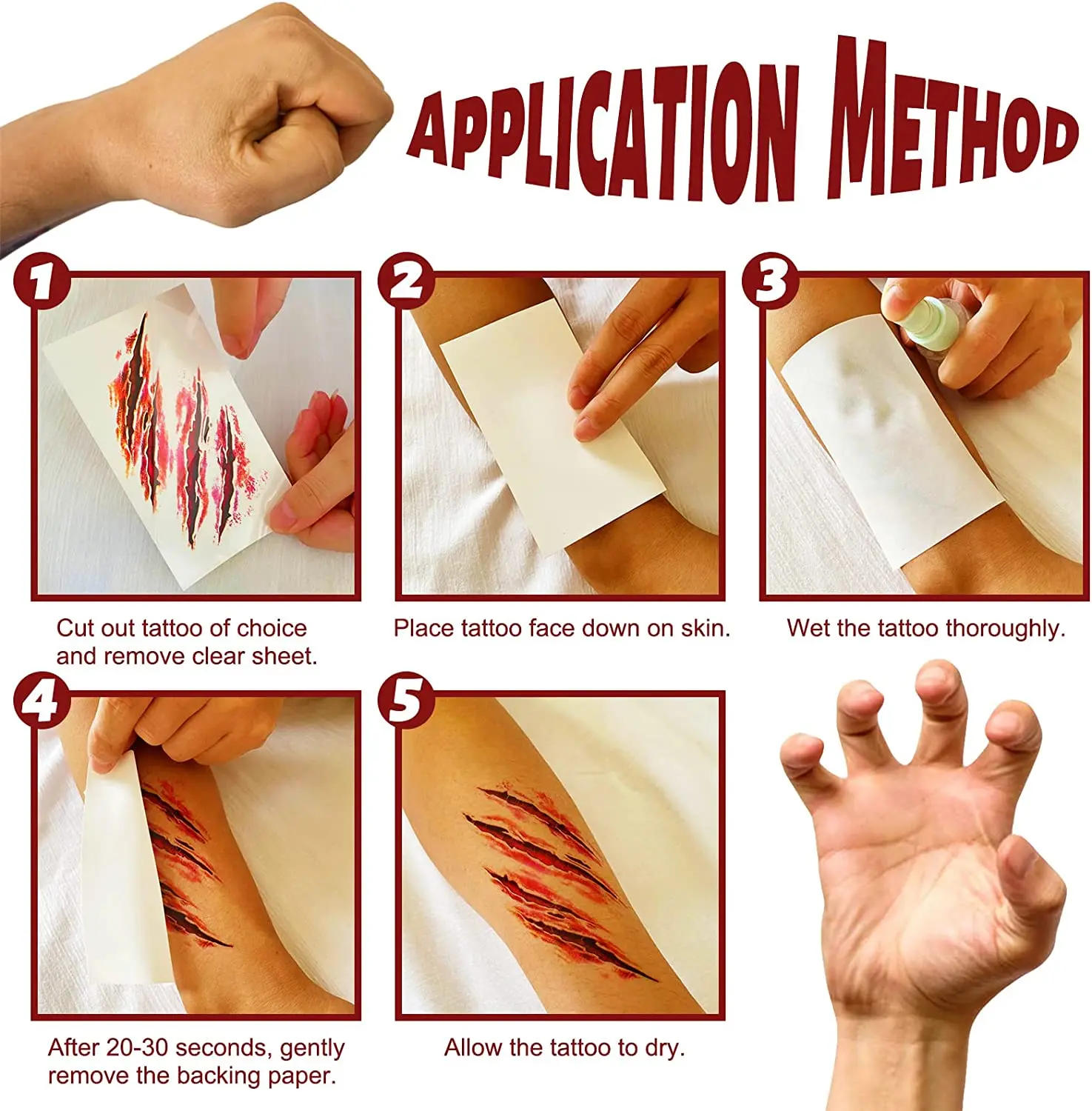 APPLICATION METHOD

1

Cut out tattoo of choice and remove clear sheet.

2

Place tattoo face down on skin.

3

Wet the tattoo thoroughly.

4

After 20-30 seconds, gently remove the backing paper.

5

Allow the tattoo to dry.