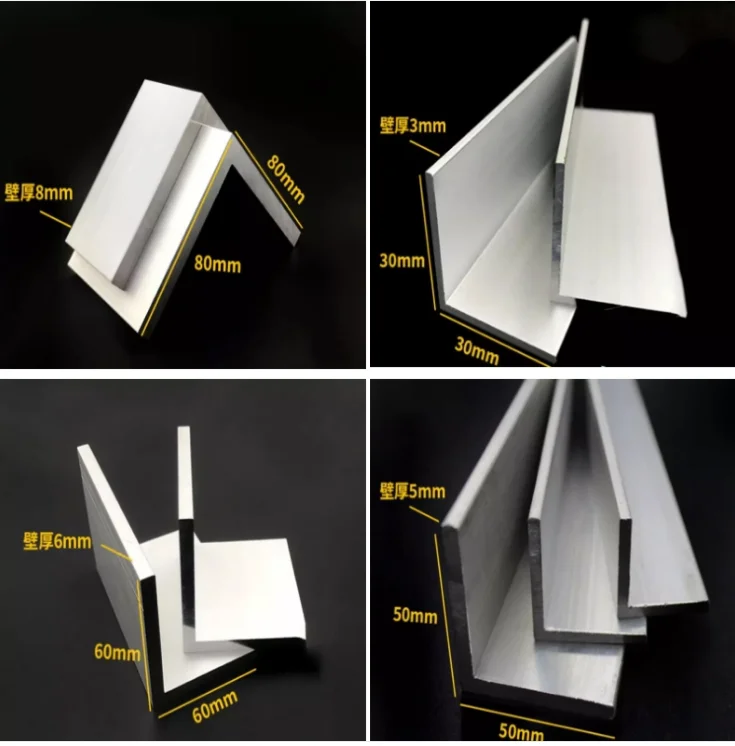 壁厚8mm
80mm
80mm

壁厚3mm
30mm
30mm

壁厚6mm
60mm
60mm

壁厚5mm
50mm
50mm