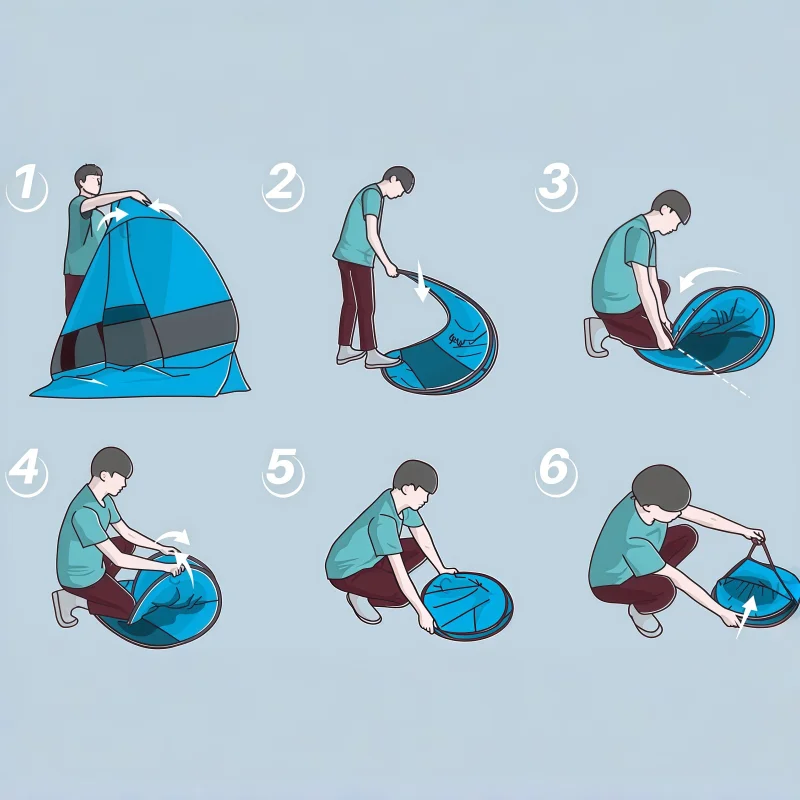 1
2
3
4
5
6