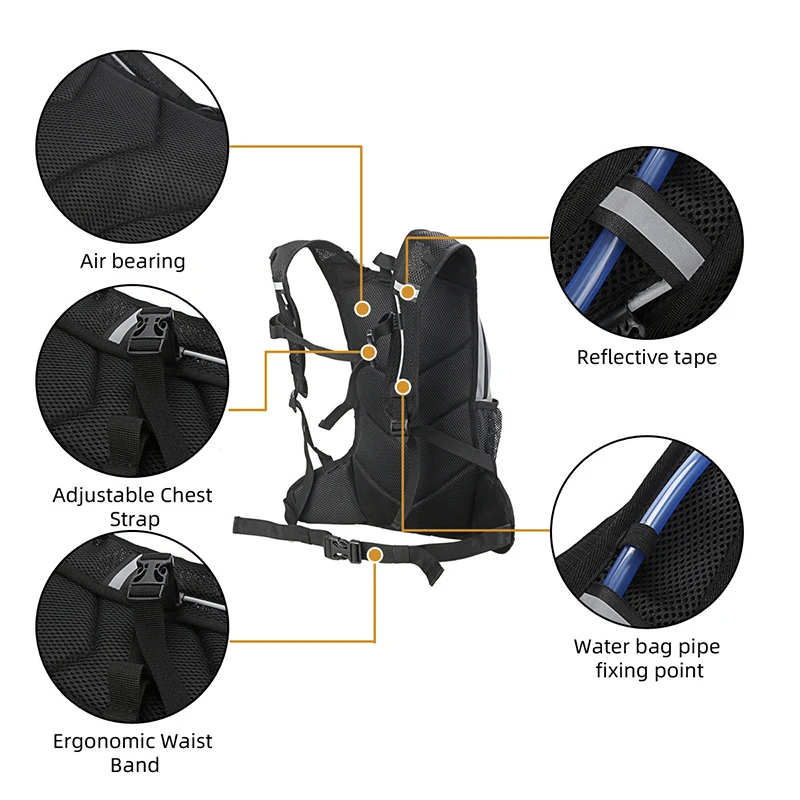 Air bearing

Adjustable Chest Strap

Ergonomic Waist Band

Reflective tape

Water bag pipe fixing point