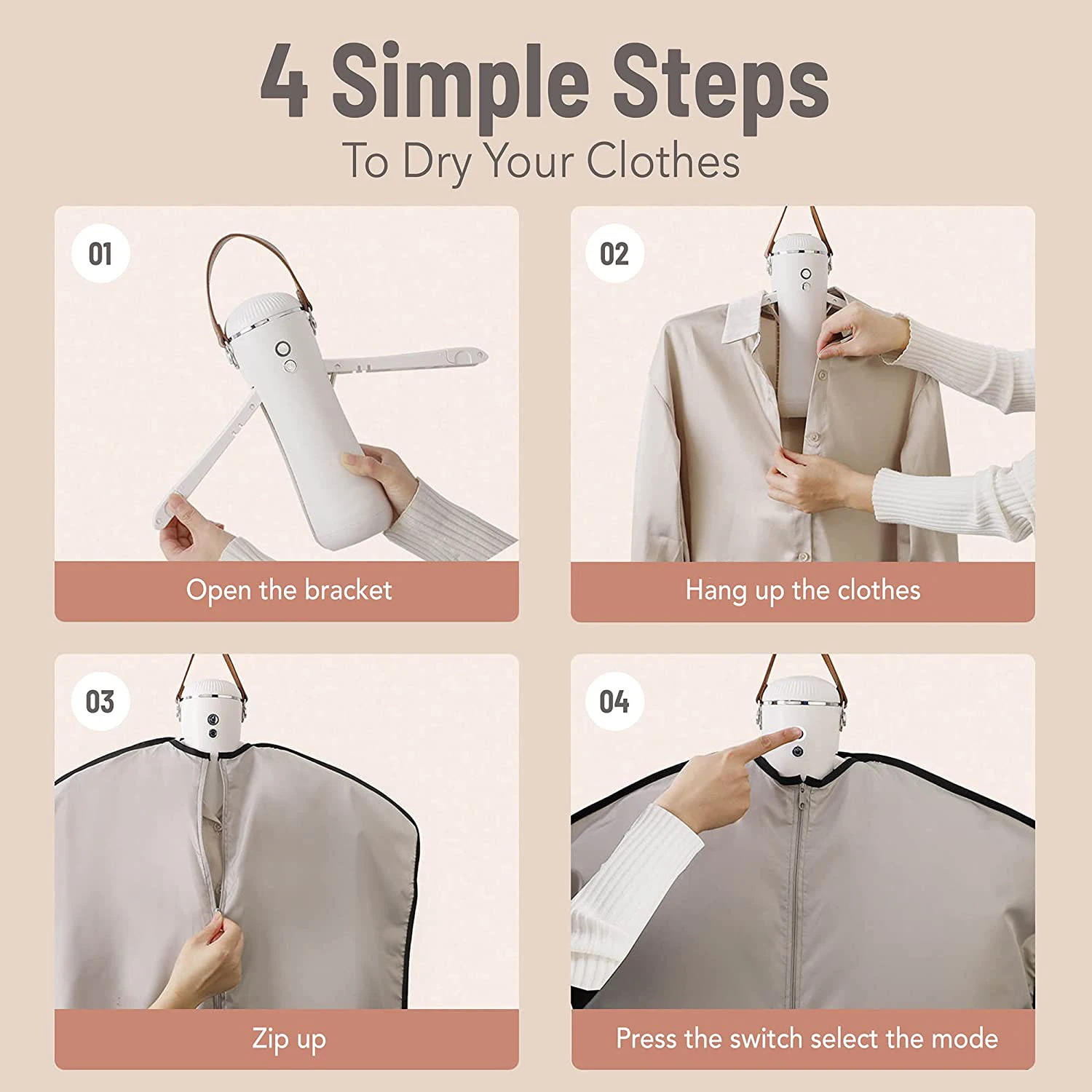 4 Simple Steps
To Dry Your Clothes

01
Open the bracket

02
Hang up the clothes

03
Zip up

04
Press the switch select the mode