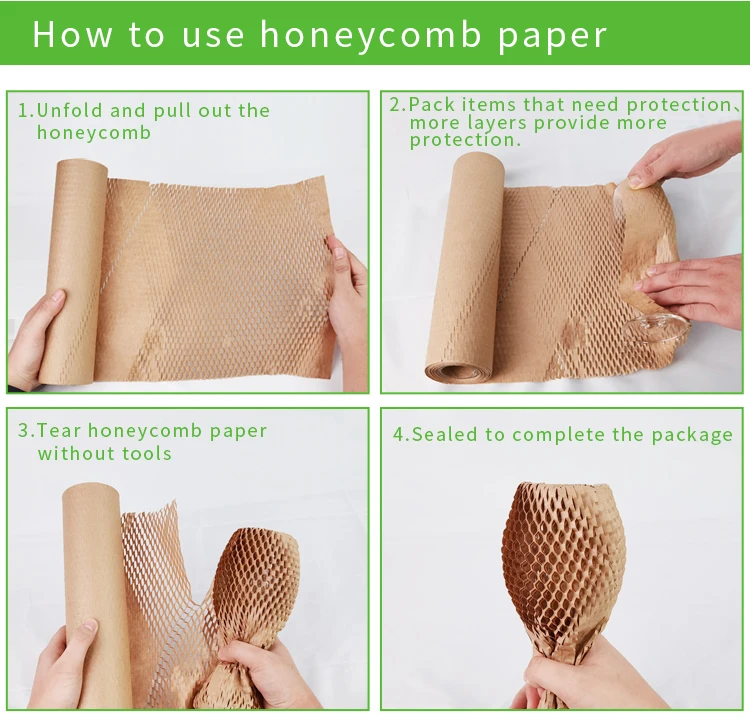 How to use honeycomb paper

1.Unfold and pull out the honeycomb

2.Pack items that need protection、more layers provide more protection.

3.Tear honeycomb paper without tools

4.Sealed to complete the package