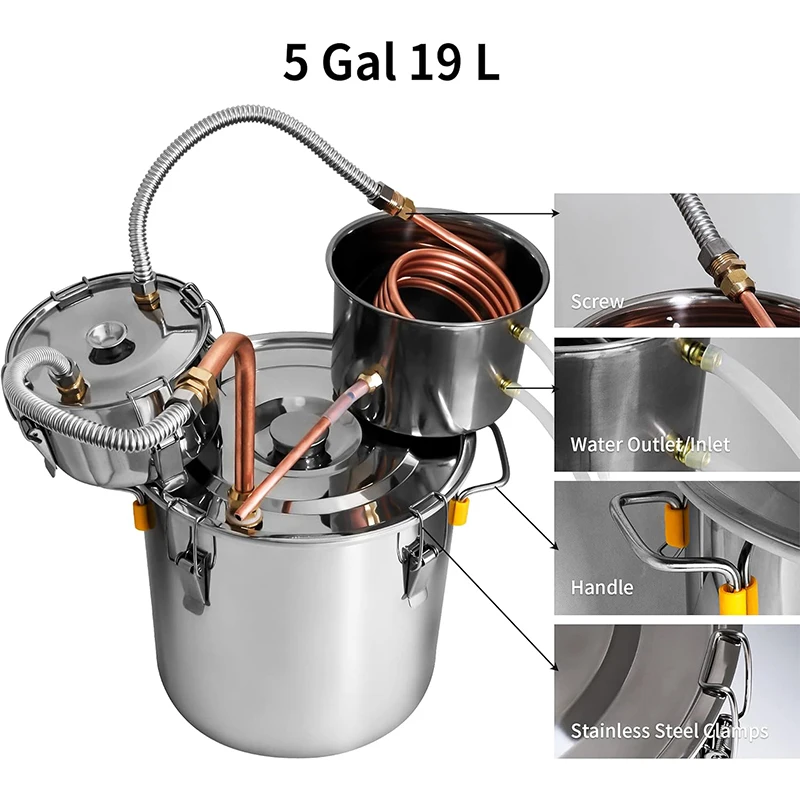 5 Gal 19 L

Screw

Water Outlet/Inlet

Handle

Stainless Steel Clamps