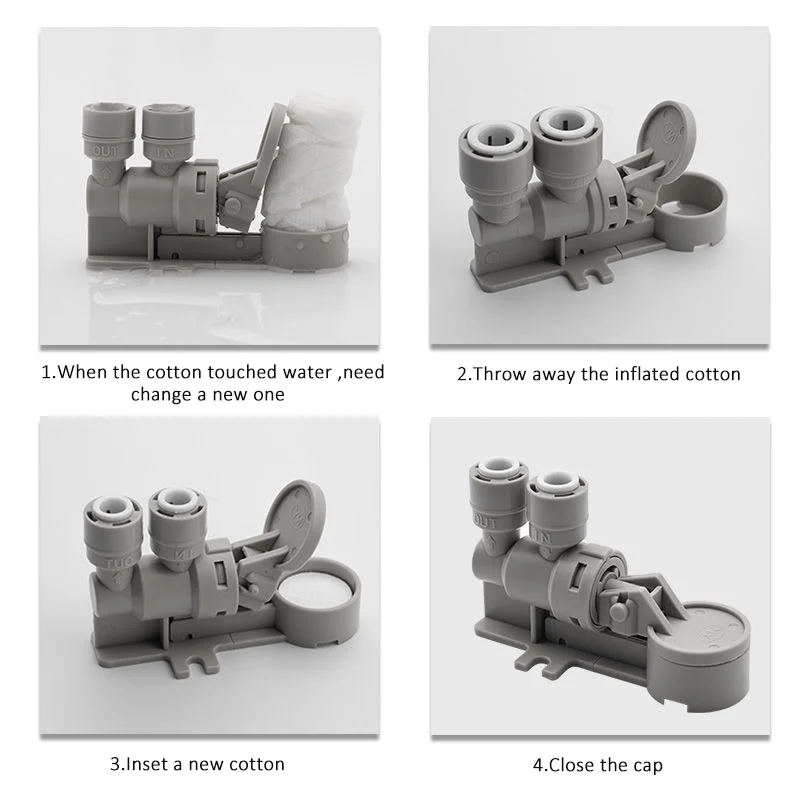 OUT IN

1.When the cotton touched water ,need change a new one

2.Throw away the inflated cotton

OUT IN

3.Inset a new cotton

OUT IN

4.Close the cap