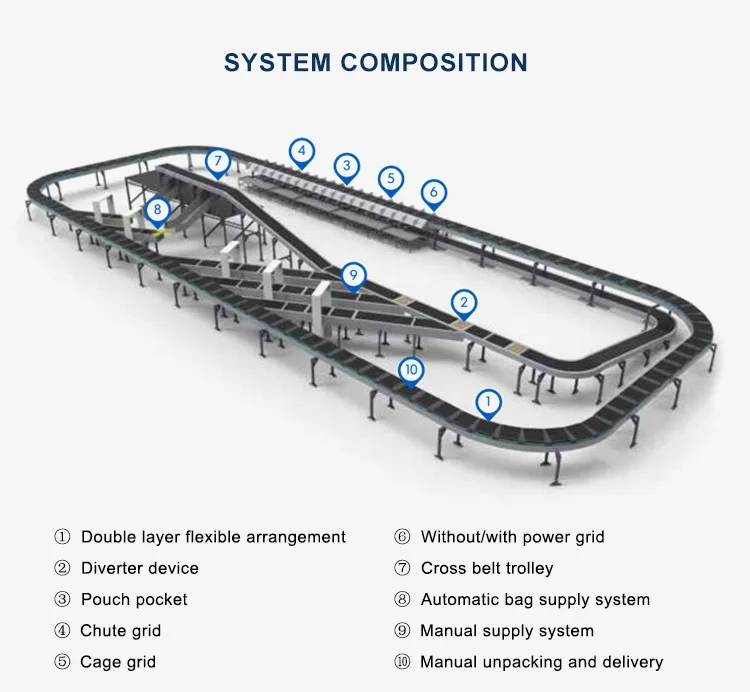 SYSTEM COMPOSITION

7 4 3 5 6

8

9

2

10

1

① Double layer flexible arrangement
② Diverter device
③ Pouch pocket
④ Chute grid
⑤ Cage grid

⑥ Without/with power grid
⑦ Cross belt trolley
⑧ Automatic bag supply system
⑨ Manual supply system
⑩ Manual unpacking and delivery