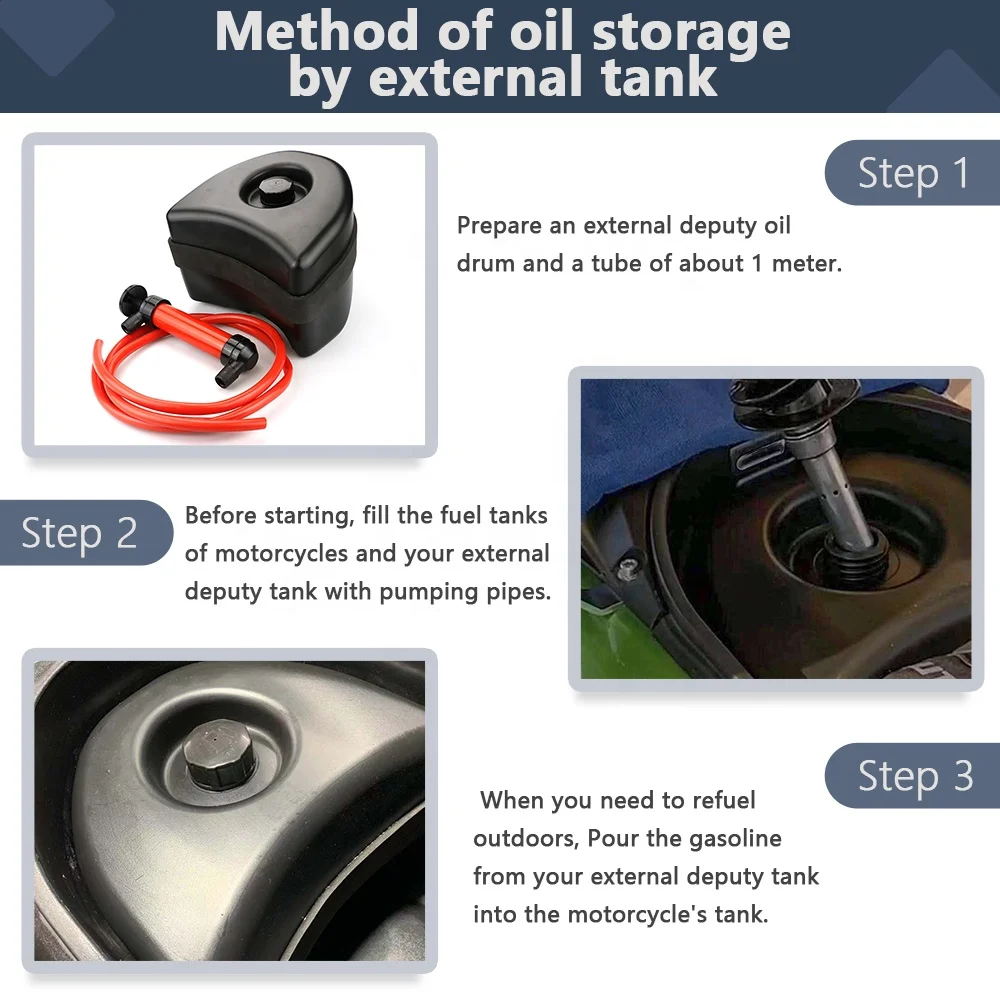 Method of oil storage by external tank

Step 1

Prepare an external deputy oil drum and a tube of about 1 meter.

Step 2

Before starting, fill the fuel tanks of motorcycles and your external deputy tank with pumping pipes.

Step 3

When you need to refuel outdoors, Pour the gasoline from your external deputy tank into the motorcycle's tank.