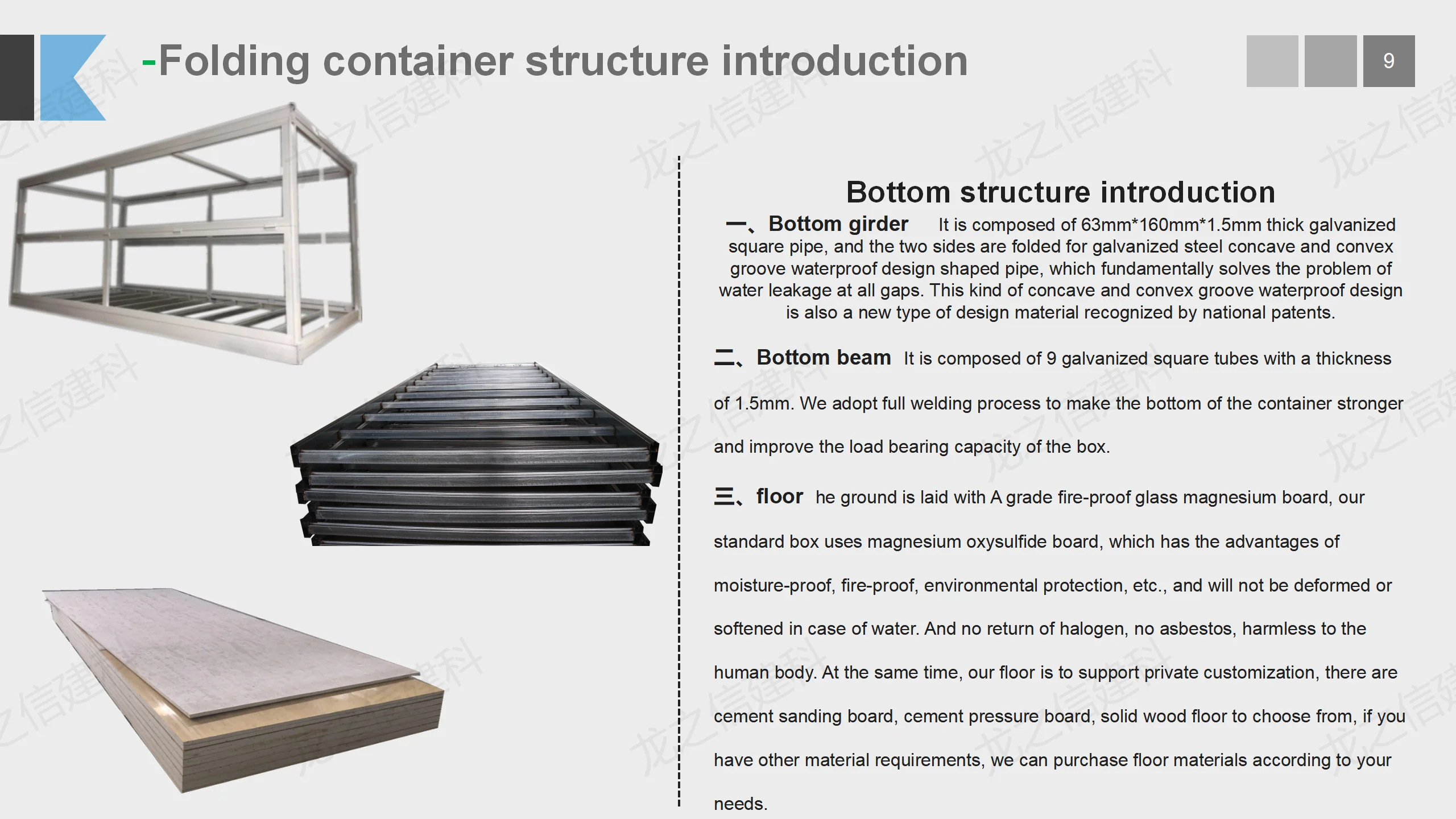 -Folding container structure introduction

9

龙之信建科

Bottom structure introduction

一、Bottom girder It is composed of 63mm*160mm*1.5mm thick galvanized square pipe, and the two sides are folded for galvanized steel concave and convex groove waterproof design shaped pipe, which fundamentally solves the problem of water leakage at all gaps. This kind of concave and convex groove waterproof design is also a new type of design material recognized by national patents.

二、Bottom beam It is composed of 9 galvanized square tubes with a thickness of 1.5mm. We adopt full welding process to make the bottom of the container stronger and improve the load bearing capacity of the box.

三、floor he ground is laid with A grade fire-proof glass magnesium board, our standard box uses magnesium oxysulfide board, which has the advantages of moisture-proof, fire-proof, environmental protection, etc., and will not be deformed or softened in case of water. And no return of halogen, no asbestos, harmless to the human body. At the same time, our floor is to support private customization, there are cement sanding board, cement pressure board, solid wood floor to choose from, if you have other material requirements, we can purchase floor materials according to your needs.