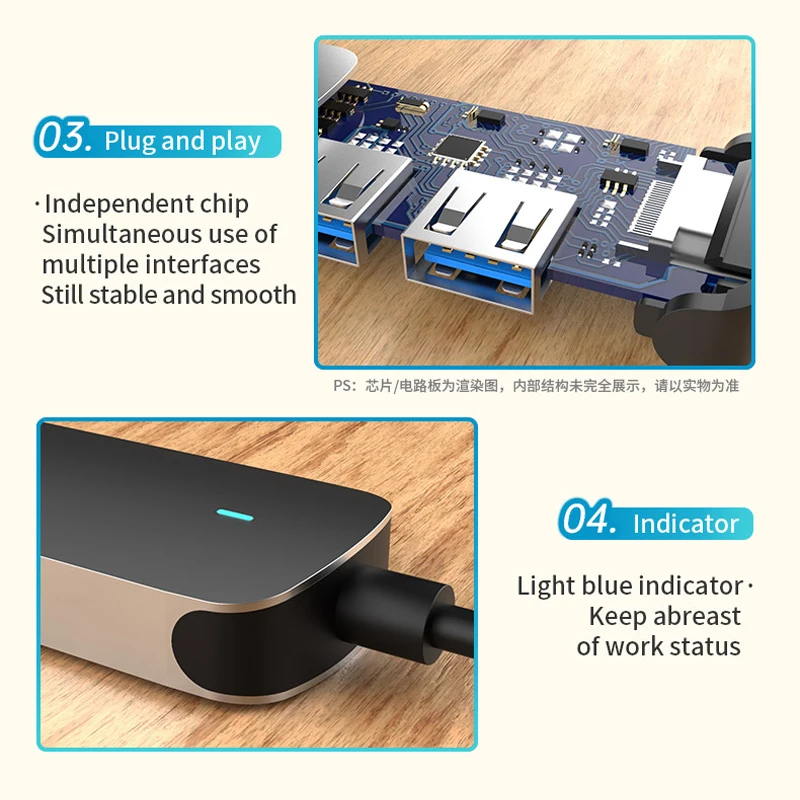 03. Plug and play

· Independent chip
Simultaneous use of
multiple interfaces
Still stable and smooth

PS：芯片/电路板为渲染图，内部结构未完全展示，请以实物为准

04. Indicator

Light blue indicator ·
Keep abreast
of work status