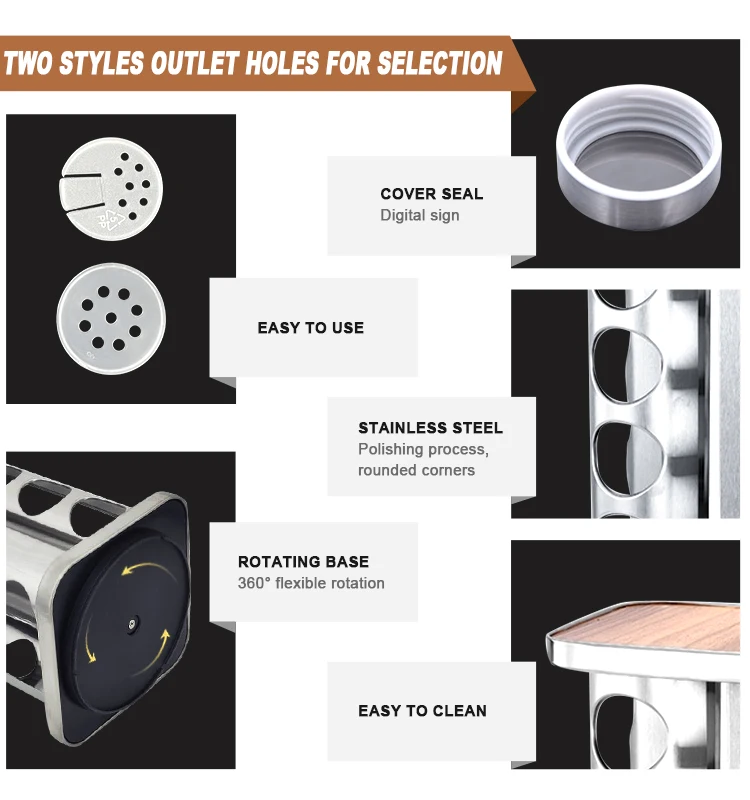 TWO STYLES OUTLET HOLES FOR SELECTION

COVER SEAL
Digital sign

EASY TO USE

STAINLESS STEEL
Polishing process, rounded corners

ROTATING BASE
360° flexible rotation

EASY TO CLEAN