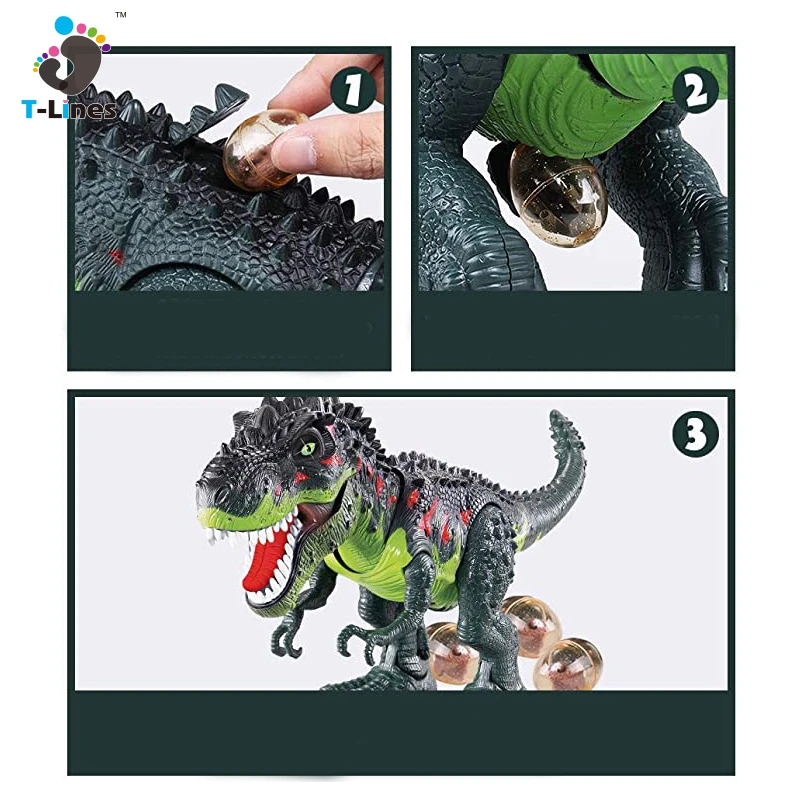 ™
T-Lines

1

2

3