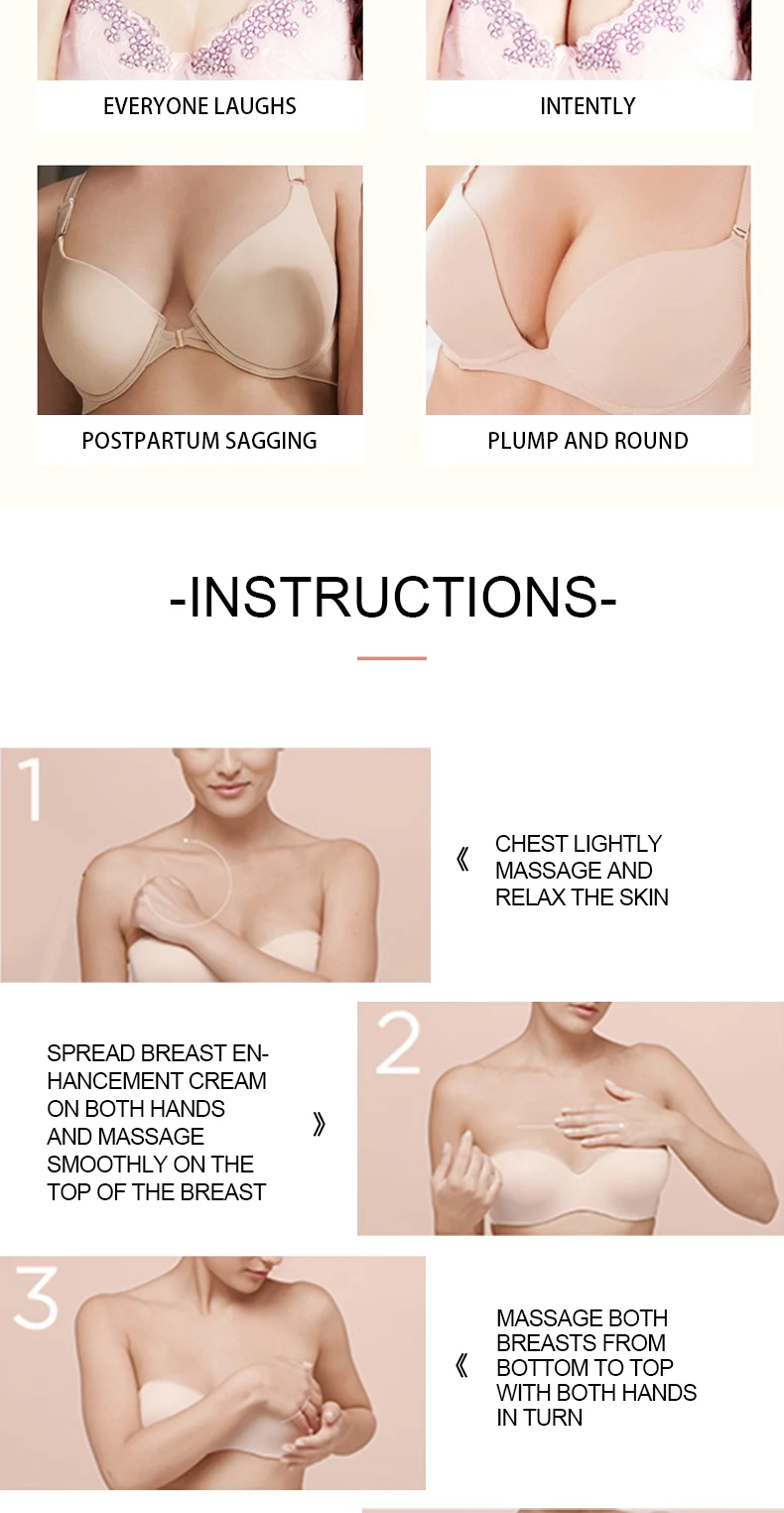 EVERYONE LAUGHS

INTENTLY

POSTPARTUM SAGGING

PLUMP AND ROUND

-INSTRUCTIONS-

1

《 CHEST LIGHTLY MASSAGE AND RELAX THE SKIN

SPREAD BREAST ENHANCEMENT CREAM ON BOTH HANDS AND MASSAGE SMOOTHLY ON THE TOP OF THE BREAST 》

2

3

《 MASSAGE BOTH BREASTS FROM BOTTOM TO TOP WITH BOTH HANDS IN TURN