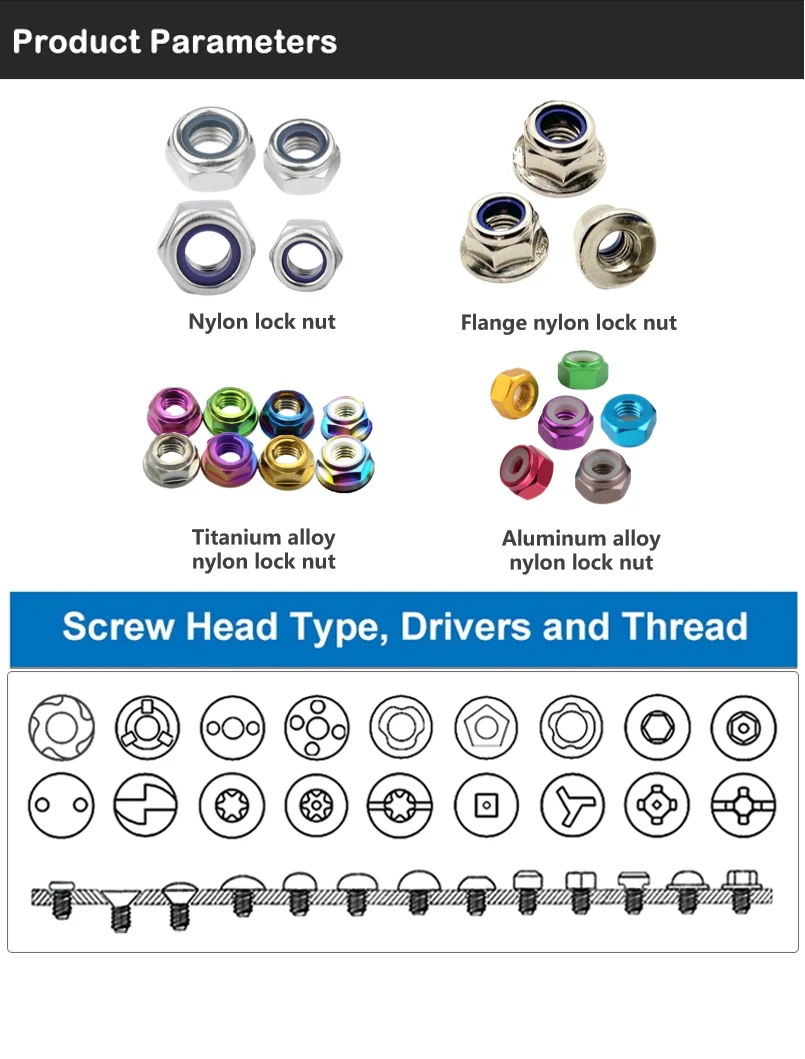 Product Parameters

Nylon lock nut

Flange nylon lock nut

Titanium alloy nylon lock nut

Aluminum alloy nylon lock nut

Screw Head Type, Drivers and Thread