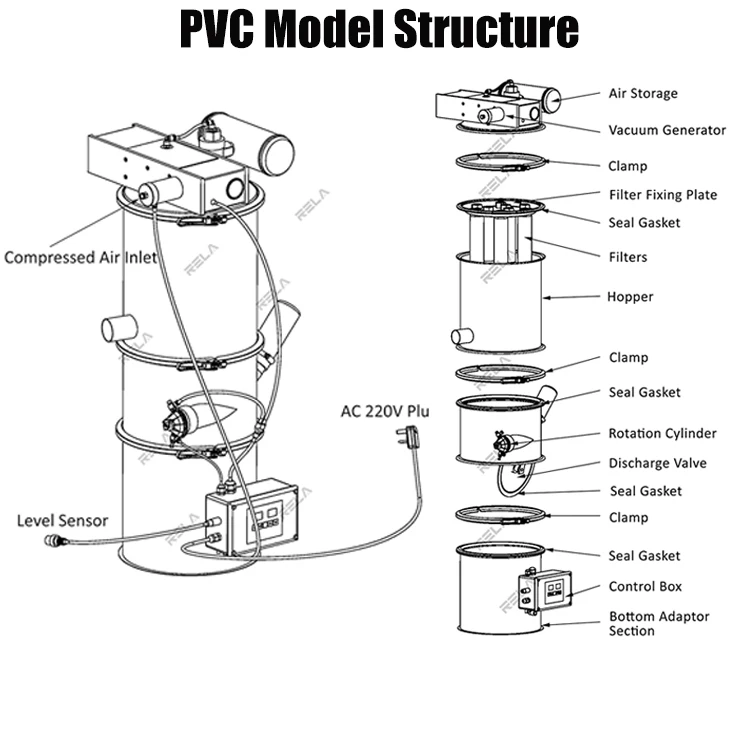 PVC Model Structure

Compressed Air Inlet

AC 220V Plu

Level Sensor

Air Storage

Vacuum Generator

Clamp

Filter Fixing Plate

Seal Gasket

Filters

Hopper

Clamp

Seal Gasket

Rotation Cylinder

Discharge Valve

Seal Gasket

Clamp

Seal Gasket

Control Box

Bottom Adaptor Section

RELA