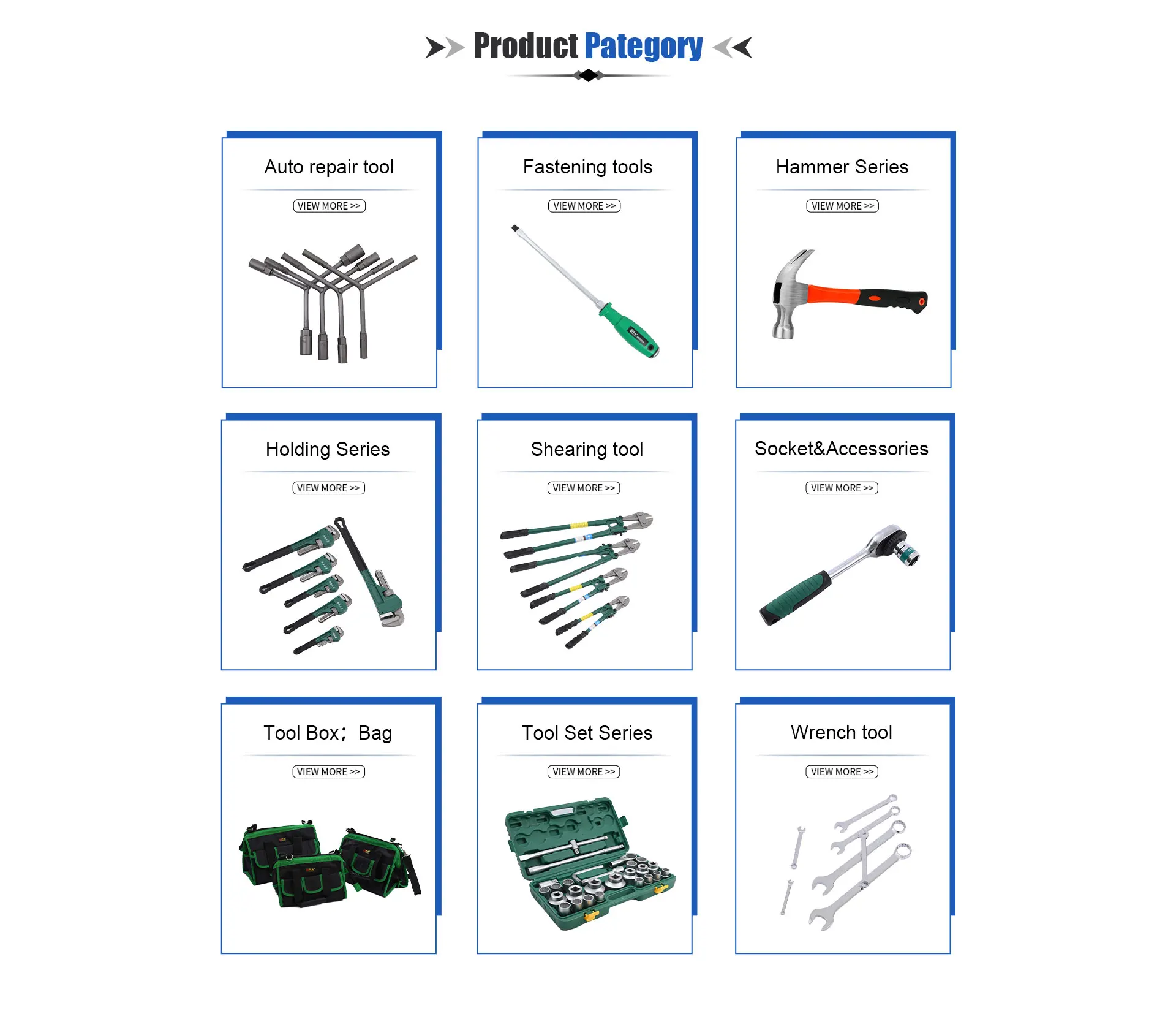 Product Pategory

Auto repair tool
VIEW MORE >>

Fastening tools
VIEW MORE >>

Hammer Series
VIEW MORE >>

Holding Series
VIEW MORE >>

Shearing tool
VIEW MORE >>

Socket&Accessories
VIEW MORE >>

Tool Box; Bag
VIEW MORE >>

Tool Set Series
VIEW MORE >>

Wrench tool
VIEW MORE >>