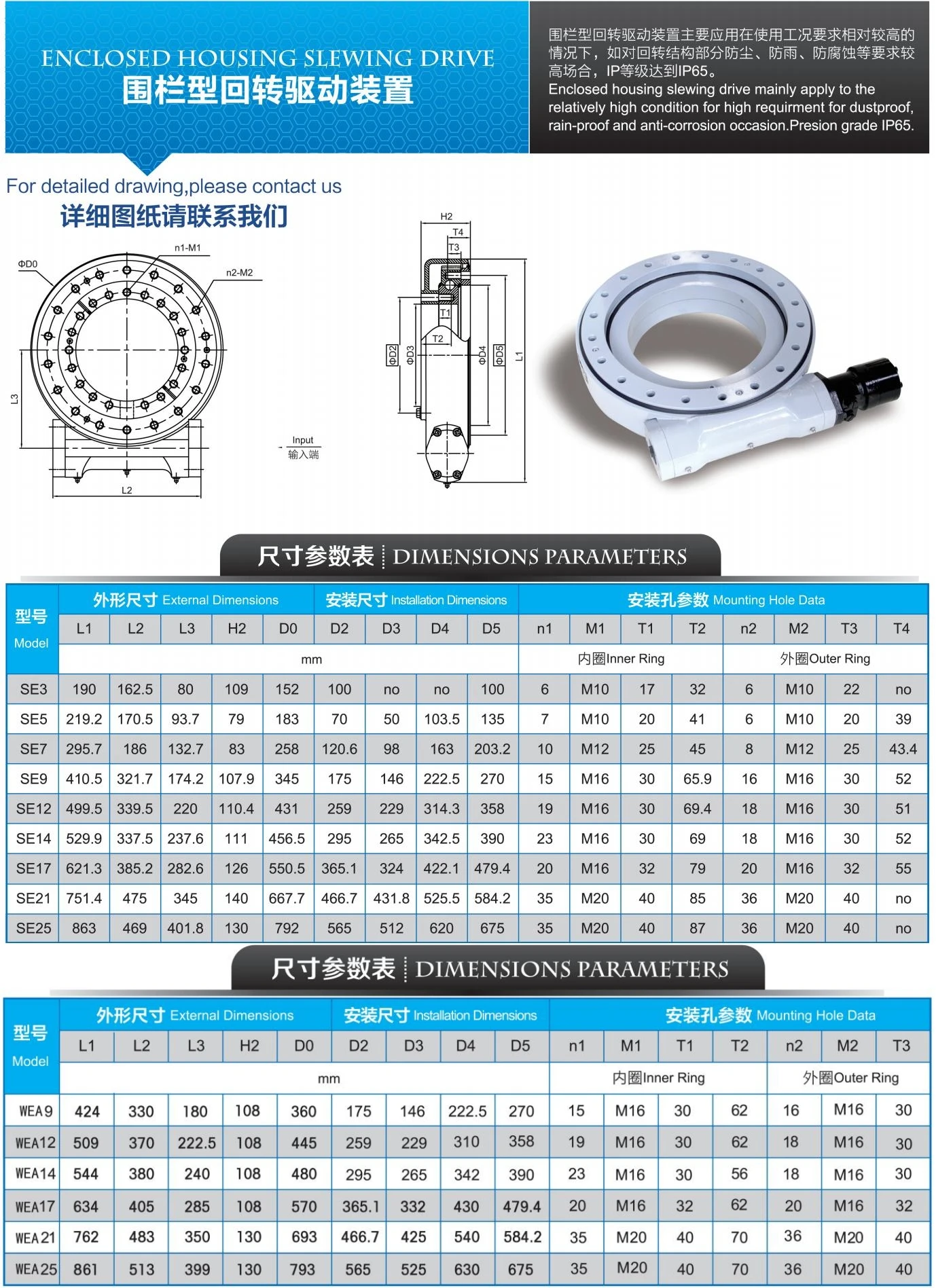 ENCLOSED HOUSING SLEWING DRIVE
围栏型回转驱动装置

围栏型回转驱动装置主要应用在使用工况要求相对较高的情况下，如对回转结构部分防尘、防雨、防腐蚀等要求较高场合，IP等级达到IP65。
Enclosed housing slewing drive mainly apply to the relatively high condition for high requirment for dustproof, rain-proof and anti-corrosion occasion.Presion grade IP65.

For detailed drawing,please contact us
详细图纸请联系我们

ΦD0
n1-M1
n2-M2
L3
L2
Input
输入端
H2
T4
T3
T1
T2
ΦD2
ΦD3
ΦD4
ΦD5
L1

尺寸参数表 DIMENSIONS PARAMETERS

| 型号 Model | 外形尺寸 External Dimensions | | | | | 安装尺寸 Installation Dimensions | | | | 安装孔参数 Mounting Hole Data | | | | | | | |
|---|---|---|---|---|---|---|---|---|---|---|---|---|---|---|---|---|---|
| | L1 | L2 | L3 | H2 | D0 | D2 | D3 | D4 | D5 | n1 | M1 | T1 | T2 | n2 | M2 | T3 | T4 |
| | mm | | | | | | | | | 内圈Inner Ring | | | | 外圈Outer Ring | | | |
| SE3 | 190 | 162.5 | 80 | 109 | 152 | 100 | no | no | 100 | 6 | M10 | 17 | 32 | 6 | M10 | 22 | no |
| SE5 | 219.2 | 170.5 | 93.7 | 79 | 183 | 70 | 50 | 103.5 | 135 | 7 | M10 | 20 | 41 | 6 | M10 | 20 | 39 |
| SE7 | 295.7 | 186 | 132.7 | 83 | 258 | 120.6 | 98 | 163 | 203.2 | 10 | M12 | 25 | 45 | 8 | M12 | 25 | 43.4 |
| SE9 | 410.5 | 321.7 | 174.2 | 107.9 | 345 | 175 | 146 | 222.5 | 270 | 15 | M16 | 30 | 65.9 | 16 | M16 | 30 | 52 |
| SE12 | 499.5 | 339.5 | 220 | 110.4 | 431 | 259 | 229 | 314.3 | 358 | 19 | M16 | 30 | 69.4 | 18 | M16 | 30 | 51 |
| SE14 | 529.9 | 337.5 | 237.6 | 111 | 456.5 | 295 | 265 | 342.5 | 390 | 23 | M16 | 30 | 69 | 18 | M16 | 30 | 52 |
| SE17 | 621.3 | 385.2 | 282.6 | 126 | 550.5 | 365.1 | 324 | 422.1 | 479.4 | 20 | M16 | 32 | 79 | 20 | M16 | 32 | 55 |
| SE21 | 751.4 | 475 | 345 | 140 | 667.7 | 466.7 | 431.8 | 525.5 | 584.2 | 35 | M20 | 40 | 85 | 36 | M20 | 40 | no |
| SE25 | 863 | 469 | 401.8 | 130 | 792 | 565 | 512 | 620 | 675 | 35 | M20 | 40 | 87 | 36 | M20 | 40 | no |

尺寸参数表 DIMENSIONS PARAMETERS

| 型号 Model | 外形尺寸 External Dimensions | | | | | 安装尺寸 Installation Dimensions | | | | 安装孔参数 Mounting Hole Data | | | | | | |
|---|---|---|---|---|---|---|---|---|---|---|---|---|---|---|---|---|
| | L1 | L2 | L3 | H2 | D0 | D2 | D3 | D4 | D5 | n1 | M1 | T1 | T2 | n2 | M2 | T3 |
| | mm | | | | | | | | | 内圈Inner Ring | | | | 外圈Outer Ring | | |
| WEA9 | 424 | 330 | 180 | 108 | 360 | 175 | 146 | 222.5 | 270 | 15 | M16 | 30 | 62 | 16 | M16 | 30 |
| WEA12 | 509 | 370 | 222.5 | 108 | 445 | 259 | 229 | 310 | 358 | 19 | M16 | 30 | 62 | 18 | M16 | 30 |
| WEA14 | 544 | 380 | 240 | 108 | 480 | 295 | 265 | 342 | 390 | 23 | M16 | 30 | 56 | 18 | M16 | 30 |
| WEA17 | 634 | 405 | 285 | 108 | 570 | 365.1 | 332 | 430 | 479.4 | 20 | M16 | 32 | 62 | 20 | M16 | 32 |
| WEA21 | 762 | 483 | 350 | 130 | 693 | 466.7 | 425 | 540 | 584.2 | 35 | M20 | 40 | 70 | 36 | M20 | 40 |
| WEA25 | 861 | 513 | 399 | 130 | 793 | 565 | 525 | 630 | 675 | 35 | M20 | 40 | 70 | 36 | M20 | 40 |