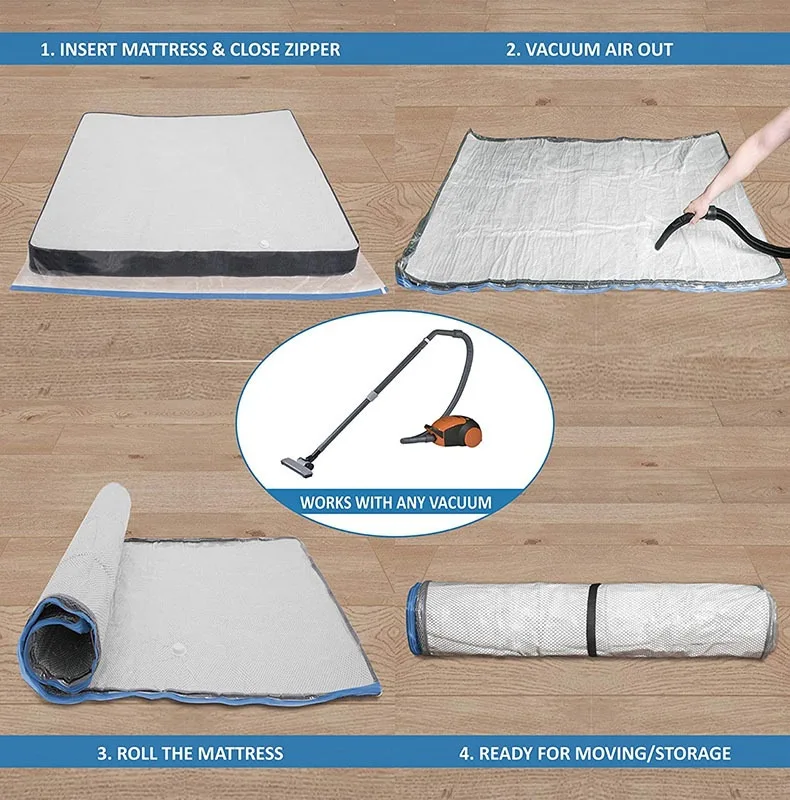 1. INSERT MATTRESS & CLOSE ZIPPER

2. VACUUM AIR OUT

WORKS WITH ANY VACUUM

3. ROLL THE MATTRESS

4. READY FOR MOVING/STORAGE