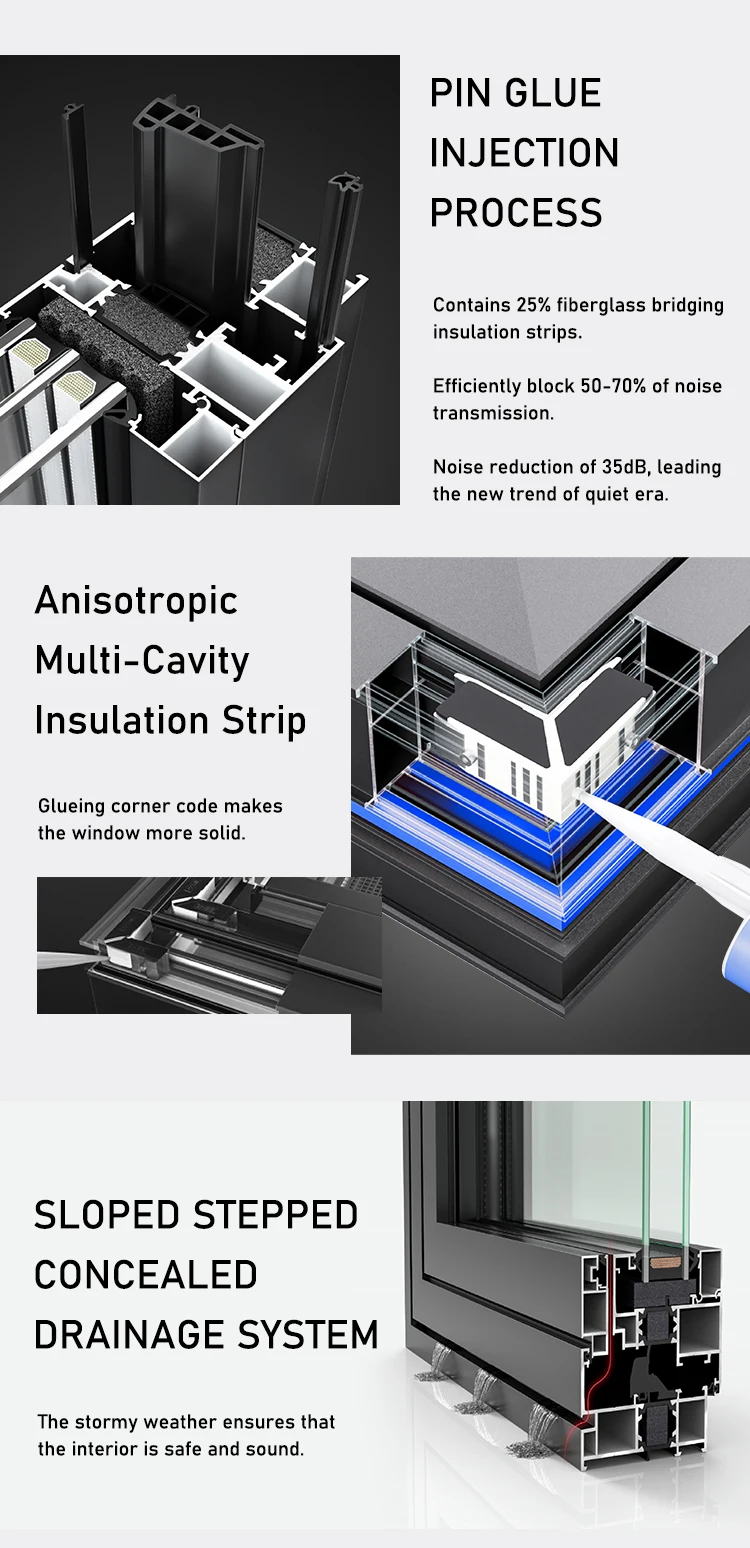 PIN GLUE INJECTION PROCESS

Contains 25% fiberglass bridging insulation strips.

Efficiently block 50-70% of noise transmission.

Noise reduction of 35dB, leading the new trend of quiet era.

Anisotropic Multi-Cavity Insulation Strip

Glueing corner code makes the window more solid.

SLOPED STEPPED CONCEALED DRAINAGE SYSTEM

The stormy weather ensures that the interior is safe and sound.