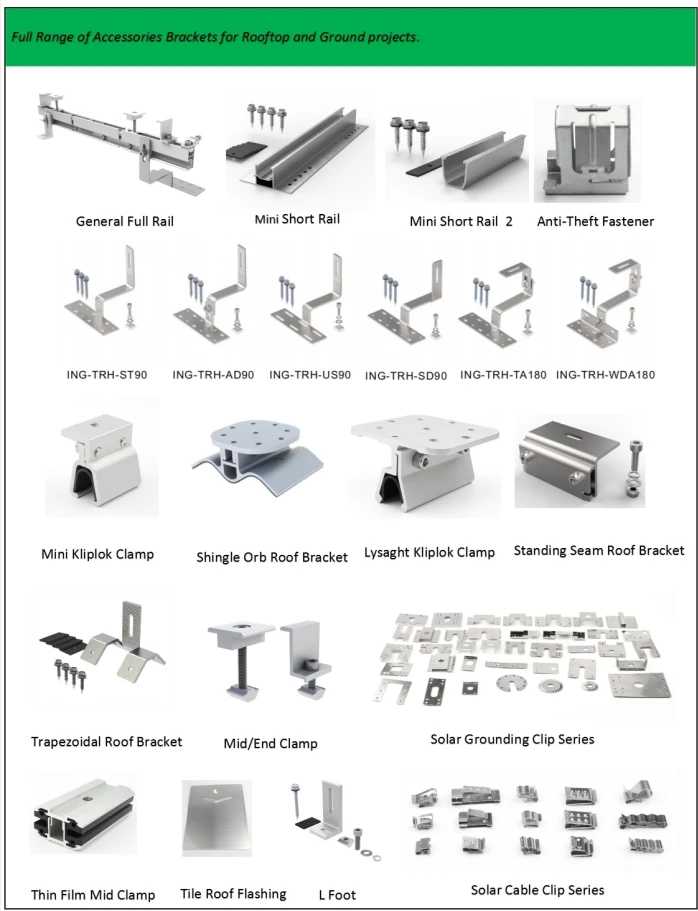 Full Range of Accessories Brackets for Rooftop and Ground projects.

General Full Rail

Mini Short Rail

Mini Short Rail 2

Anti-Theft Fastener

ING-TRH-ST90

ING-TRH-AD90

ING-TRH-US90

ING-TRH-SD90

ING-TRH-TA180

ING-TRH-WDA180

Mini Kliplok Clamp

Shingle Orb Roof Bracket

Lysaght Kliplok Clamp

Standing Seam Roof Bracket

Trapezoidal Roof Bracket

Mid/End Clamp

Solar Grounding Clip Series

Thin Film Mid Clamp

Tile Roof Flashing

L Foot

Solar Cable Clip Series