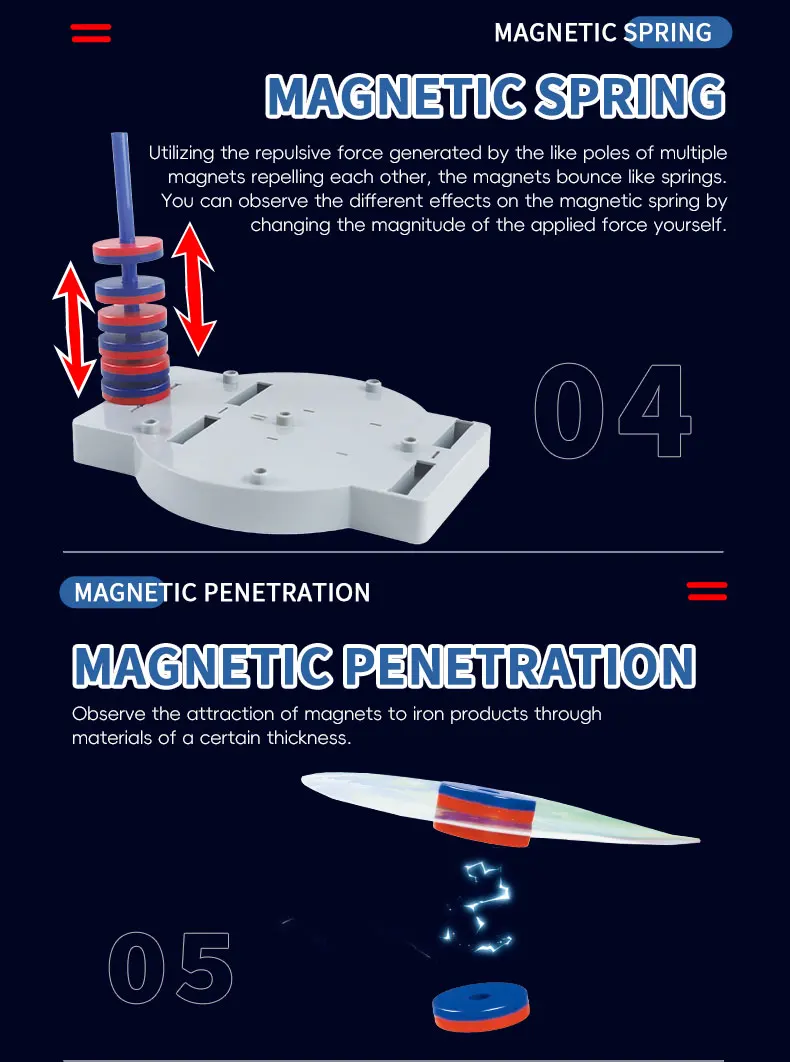 MAGNETIC SPRING

MAGNETIC SPRING

Utilizing the repulsive force generated by the like poles of multiple magnets repelling each other, the magnets bounce like springs. You can observe the different effects on the magnetic spring by changing the magnitude of the applied force yourself.

04

MAGNETIC PENETRATION

MAGNETIC PENETRATION

Observe the attraction of magnets to iron products through materials of a certain thickness.

05